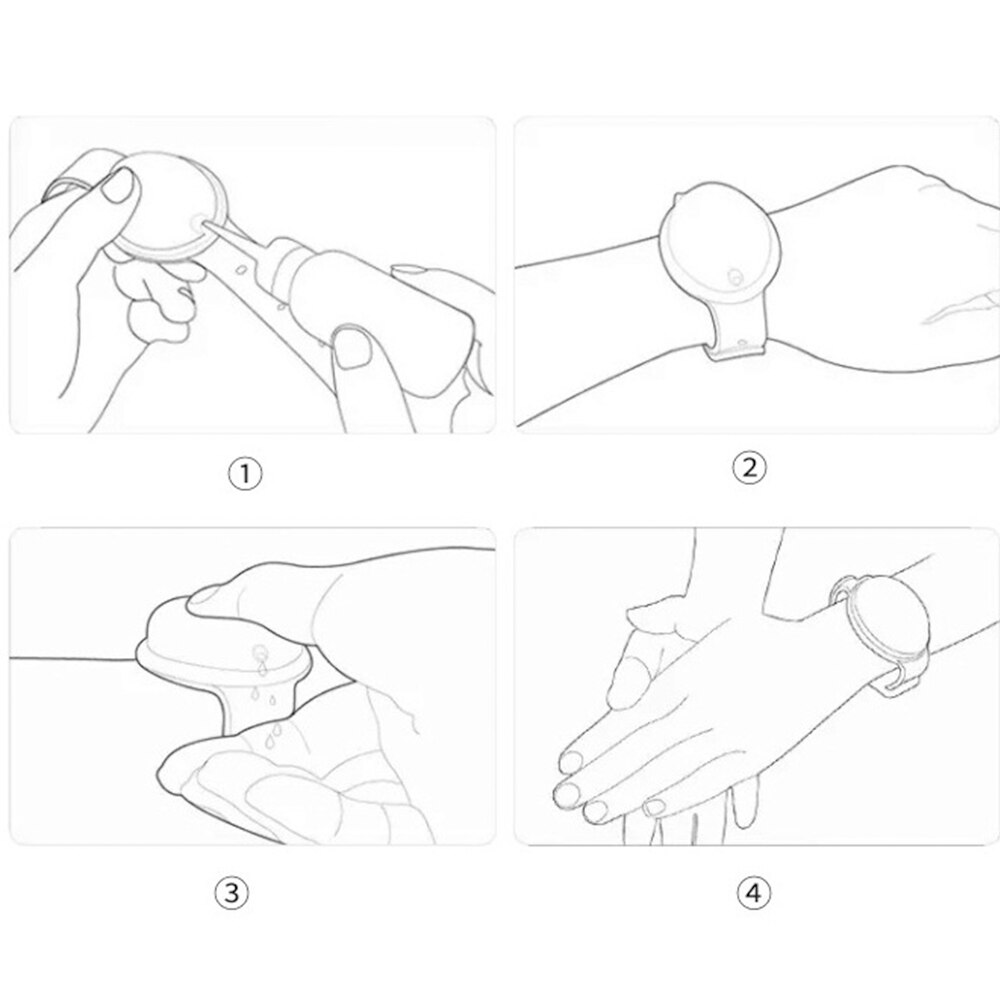 ①

②

③

④