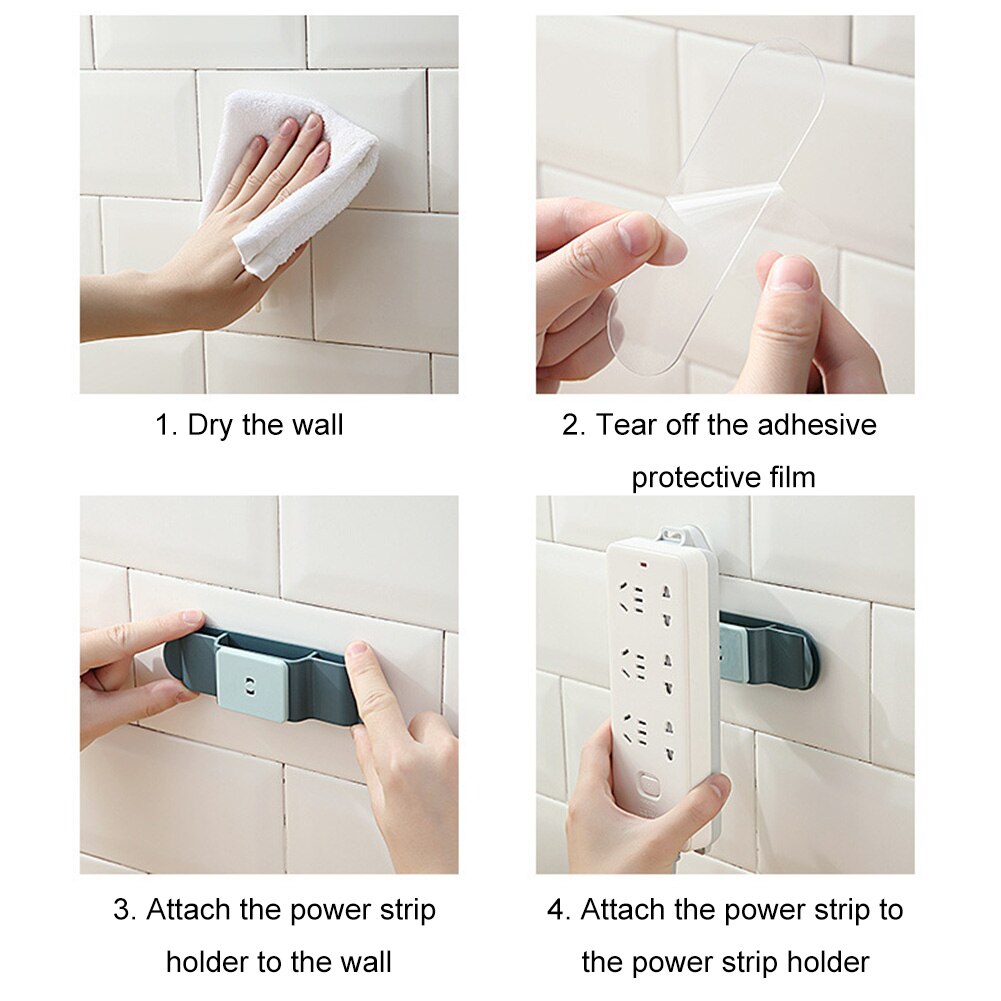 1. Dry the wall

2. Tear off the adhesive protective film

3. Attach the power strip holder to the wall

4. Attach the power strip to the power strip holder