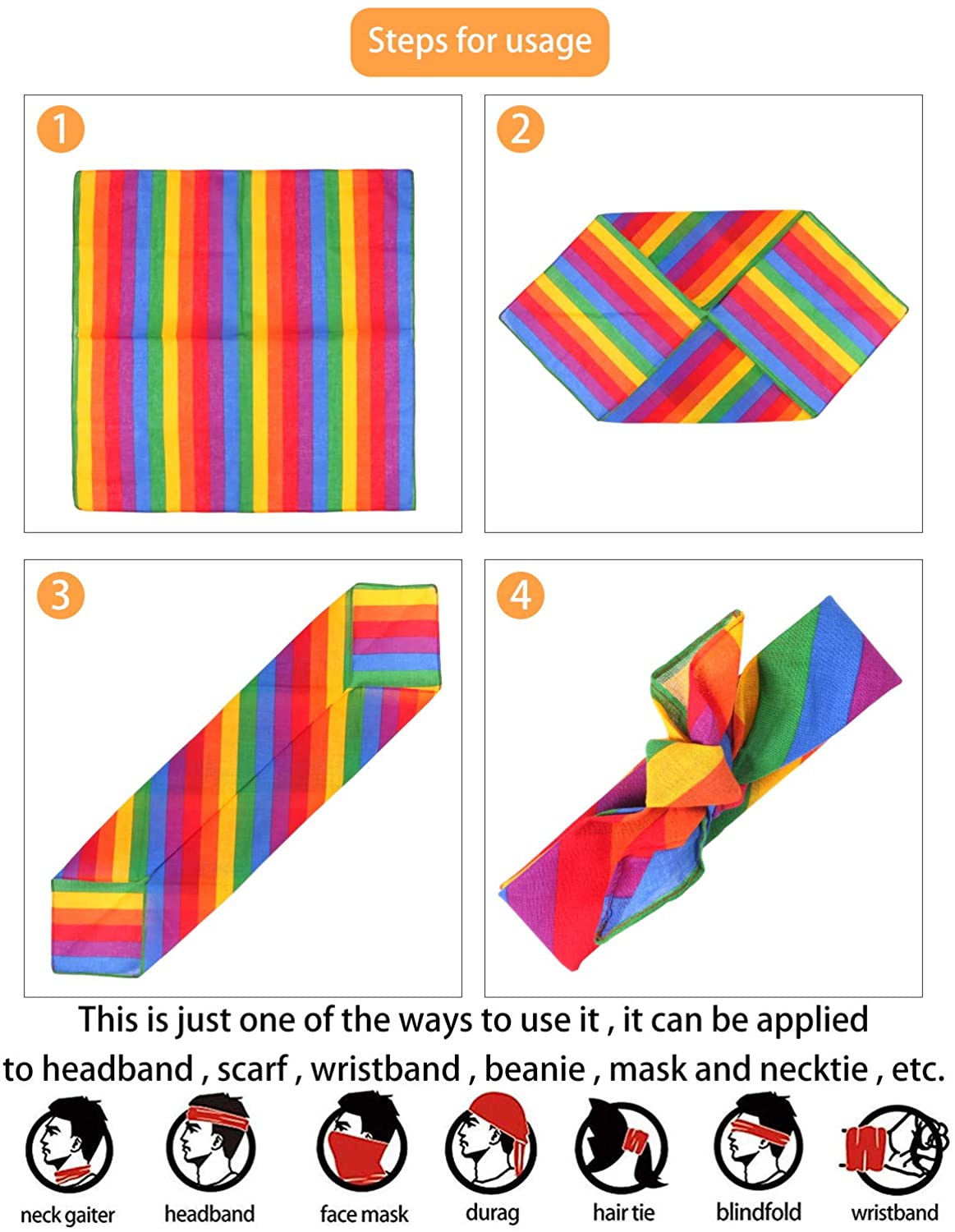 Steps for usage

1

2

3

4

This is just one of the ways to use it , it can be applied to headband , scarf , wristband , beanie , mask and necktie , etc.

neck gaiter
headband
face mask
durag
hair tie
blindfold
wristband