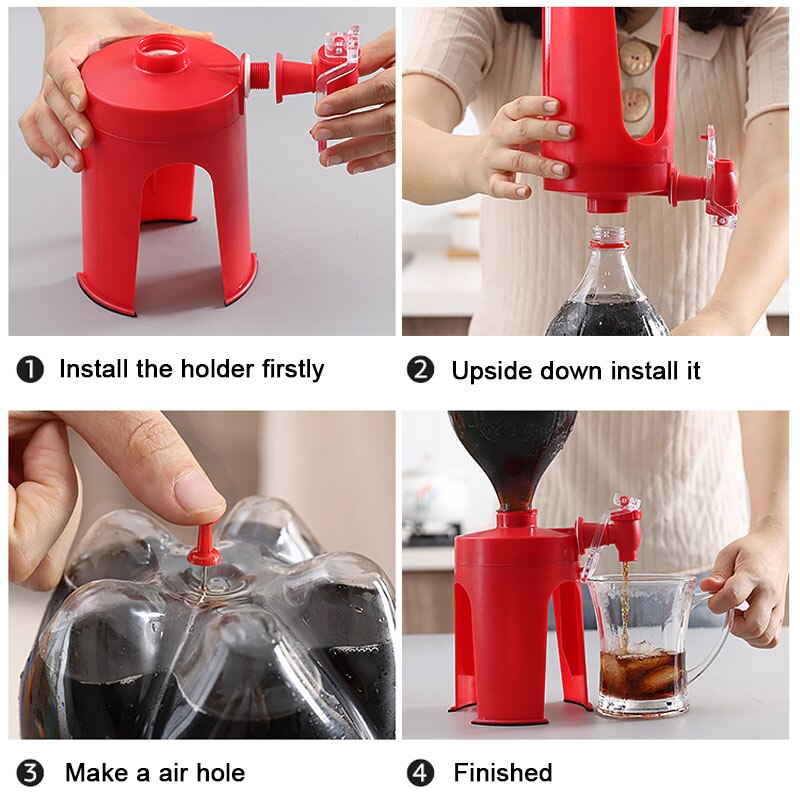 ❶ Install the holder firstly

❷ Upside down install it

❸ Make a air hole

❹ Finished