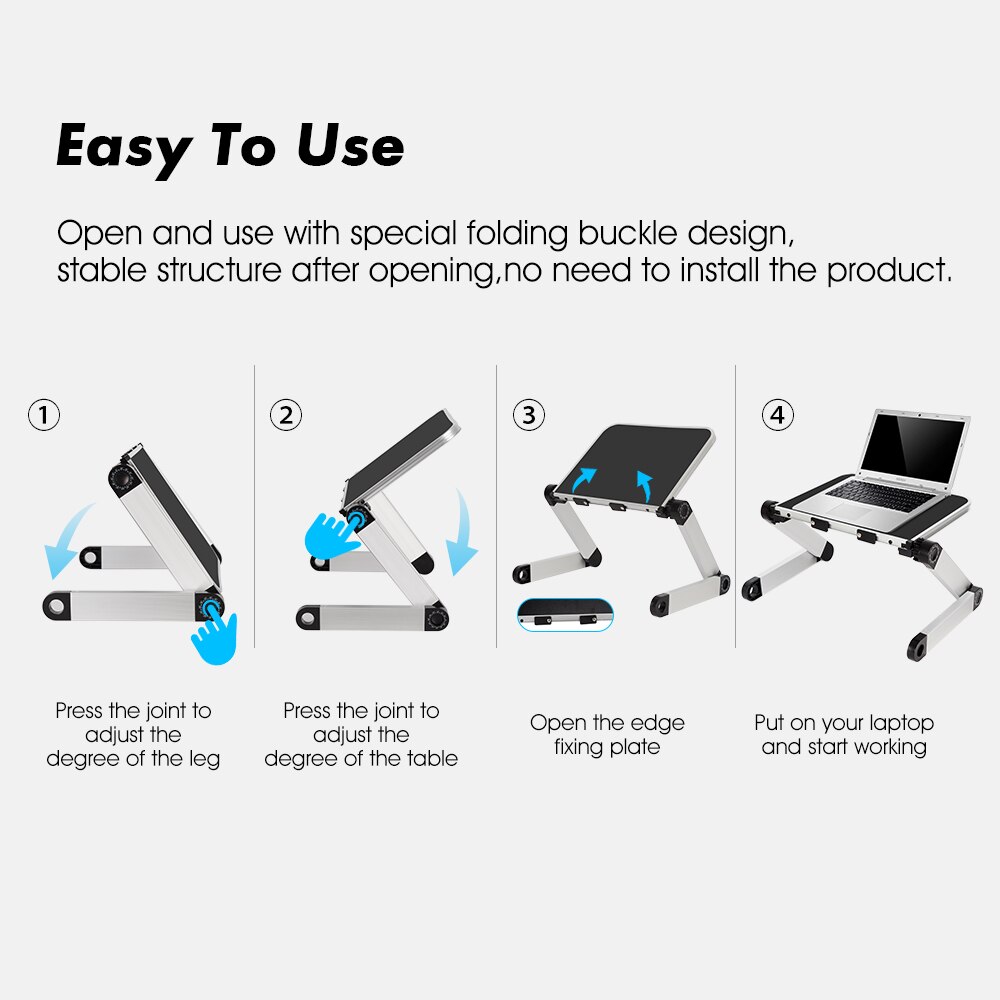 Easy To Use

Open and use with special folding buckle design, stable structure after opening,no need to install the product.

①

Press the joint to adjust the degree of the leg

②

Press the joint to adjust the degree of the table

③

Open the edge fixing plate

④

Put on your laptop and start working