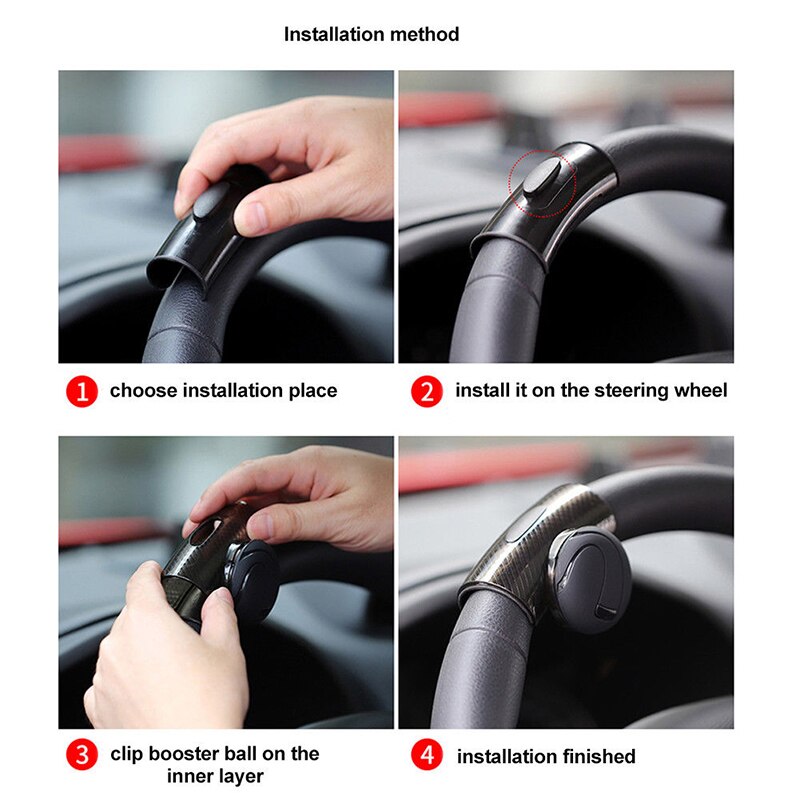 Installation method

1 choose installation place

2 install it on the steering wheel

3 clip booster ball on the inner layer

4 installation finished