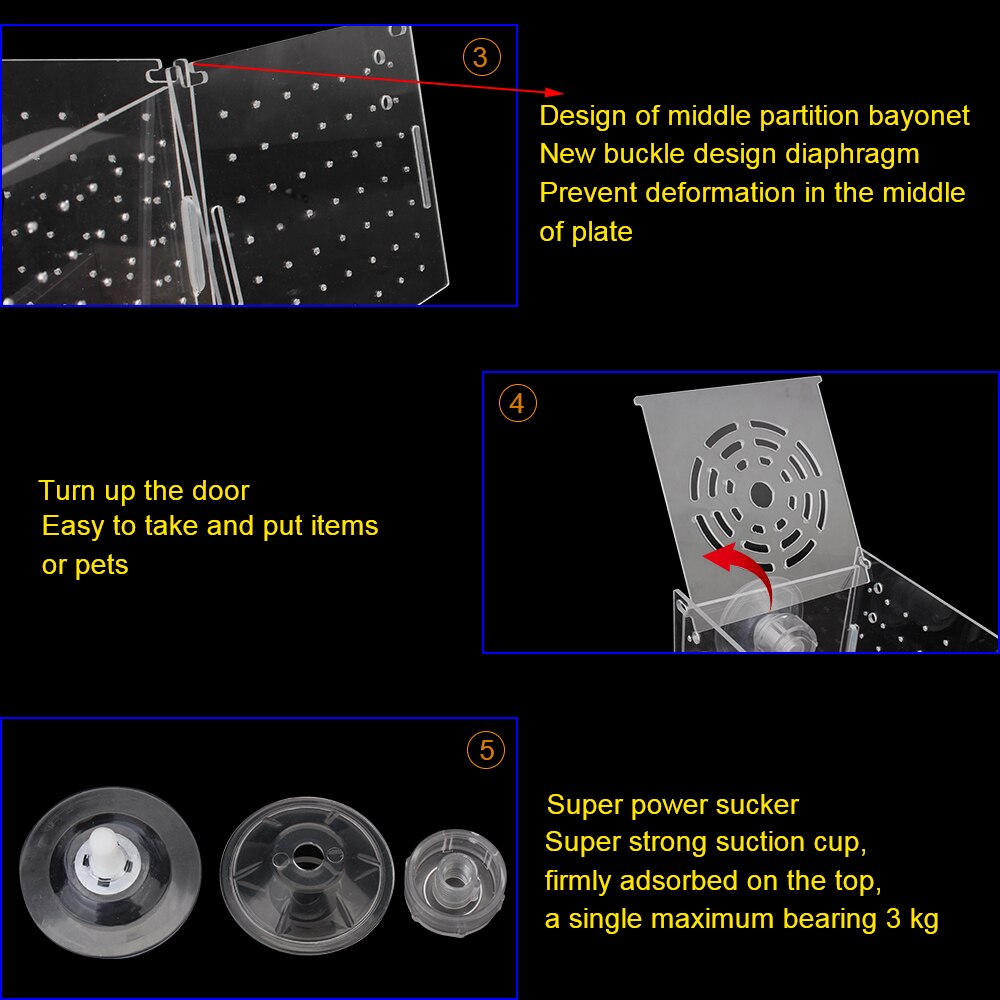 ③

Design of middle partition bayonet
New buckle design diaphragm
Prevent deformation in the middle of plate

④

Turn up the door
Easy to take and put items or pets

⑤

Super power sucker
Super strong suction cup, firmly adsorbed on the top, a single maximum bearing 3 kg