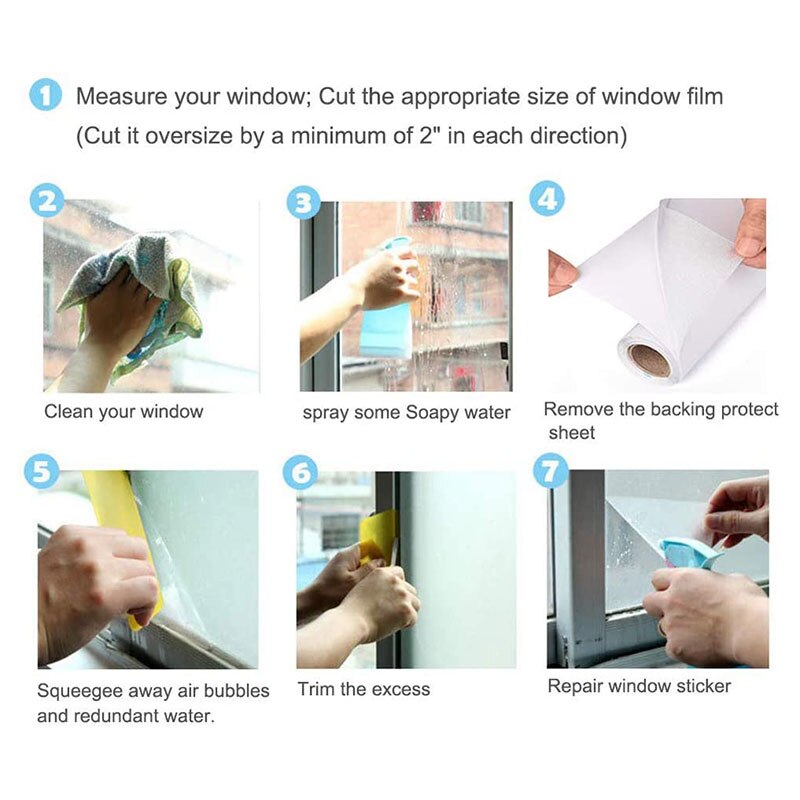 1 Measure your window; Cut the appropriate size of window film (Cut it oversize by a minimum of 2" in each direction)

2 Clean your window

3 spray some Soapy water

4 Remove the backing protect sheet

5 Squeegee away air bubbles and redundant water.

6 Trim the excess

7 Repair window sticker