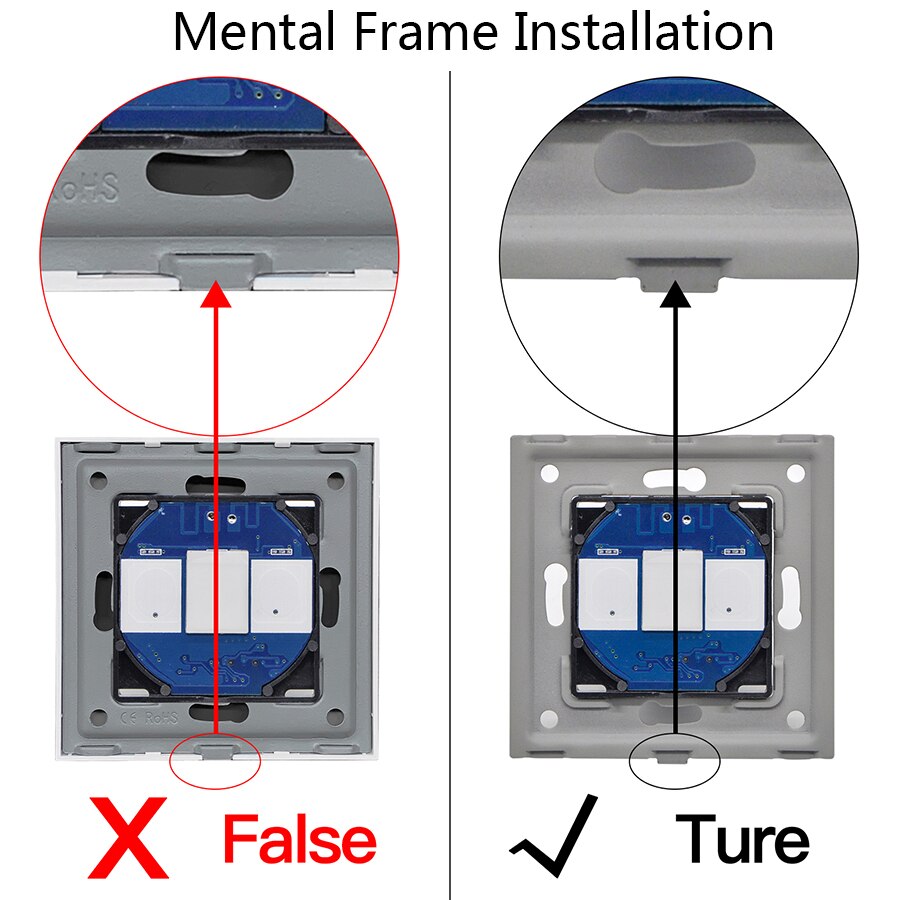 Mental Frame Installation

RoHS

CE RoHS

X False

✓ Ture