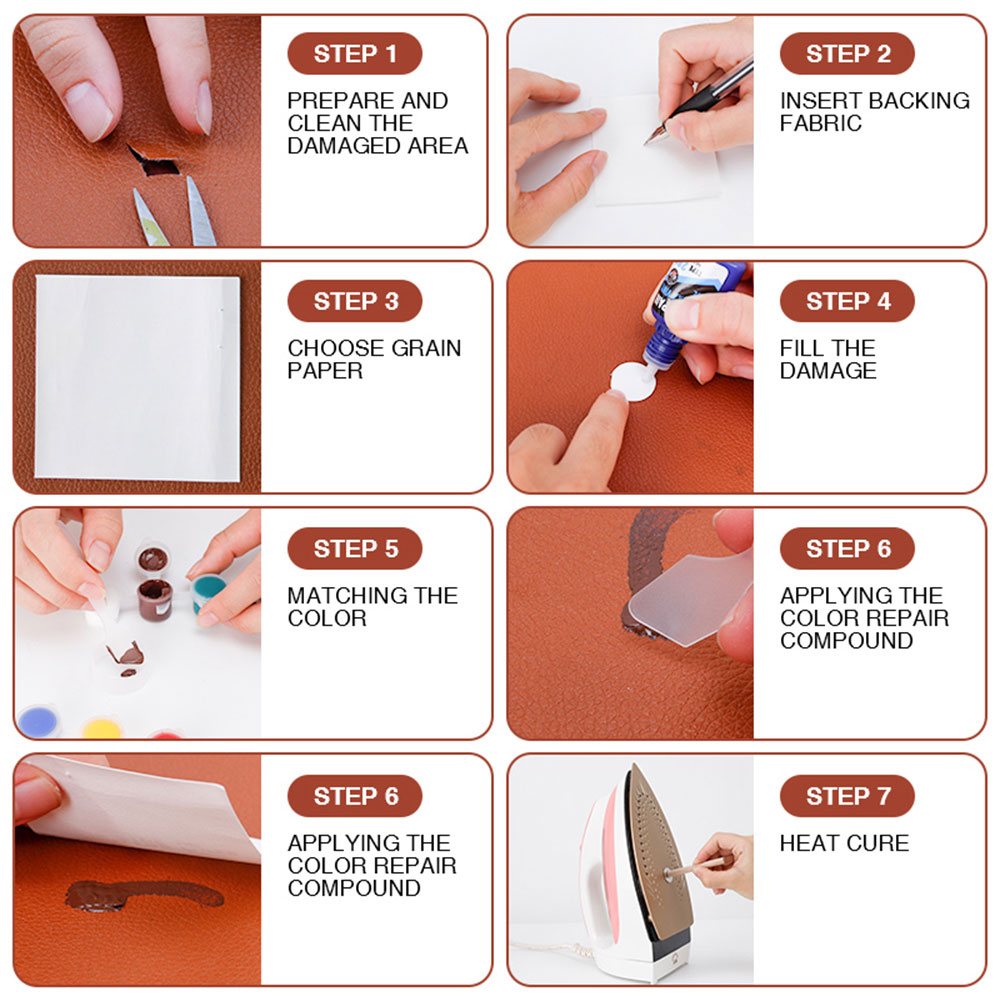 STEP 1
PREPARE AND CLEAN THE DAMAGED AREA

STEP 2
INSERT BACKING FABRIC

STEP 3
CHOOSE GRAIN PAPER

STEP 4
FILL THE DAMAGE

STEP 5
MATCHING THE COLOR

STEP 6
APPLYING THE COLOR REPAIR COMPOUND

STEP 6
APPLYING THE COLOR REPAIR COMPOUND

STEP 7
HEAT CURE