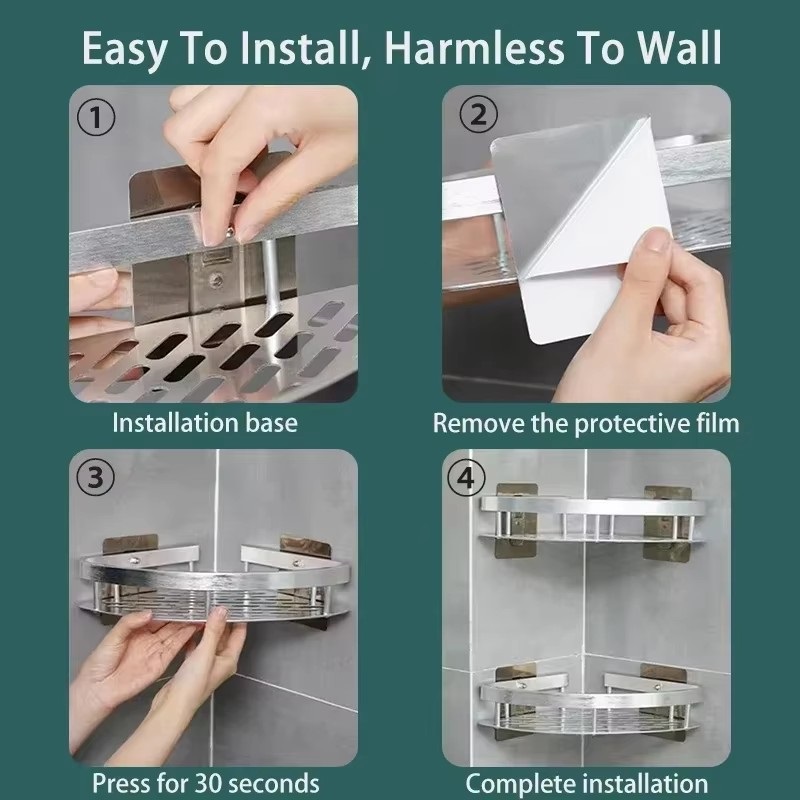 Easy To Install, Harmless To Wall

①
Installation base

②
Remove the protective film

③
Press for 30 seconds

④
Complete installation