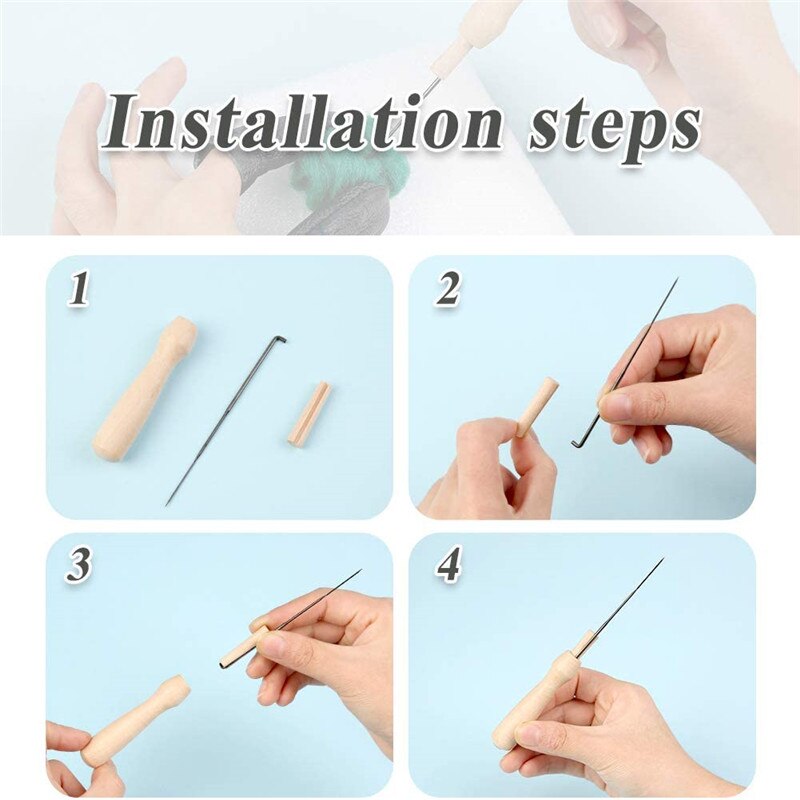 Installation steps

1

2

3

4