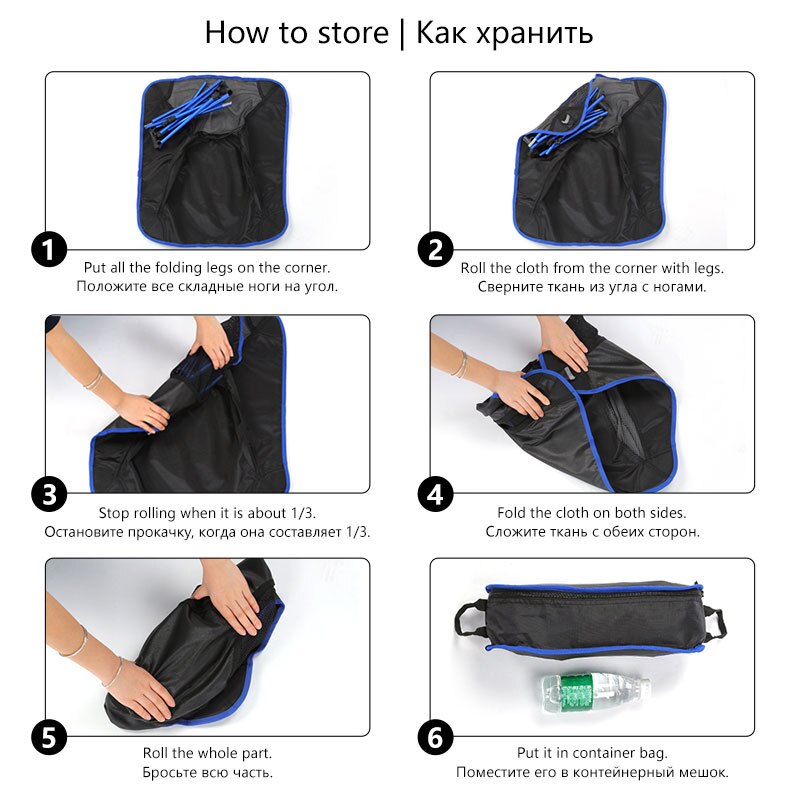 How to store | Как хранить

1
Put all the folding legs on the corner.
Положите все складные ноги на угол.

2
Roll the cloth from the corner with legs.
Сверните ткань из угла с ногами.

3
Stop rolling when it is about 1/3.
Остановите прокачку, когда она составляет 1/3.

4
Fold the cloth on both sides.
Сложите ткань с обеих сторон.

5
Roll the whole part.
Бросьте всю часть.

6
Put it in container bag.
Поместите его в контейнерный мешок.