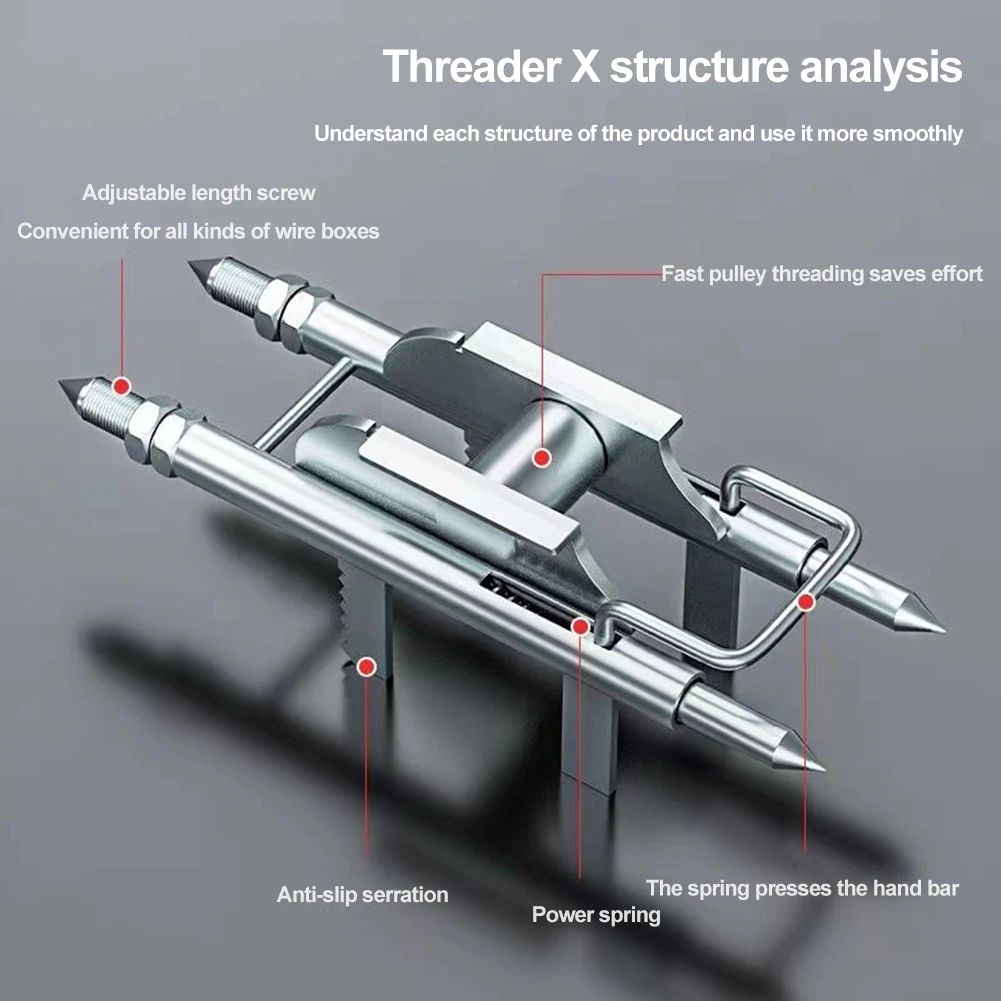 Threader X structure analysis

Understand each structure of the product and use it more smoothly

Adjustable length screw
Convenient for all kinds of wire boxes

Fast pulley threading saves effort

Anti-slip serration

Power spring

The spring presses the hand bar