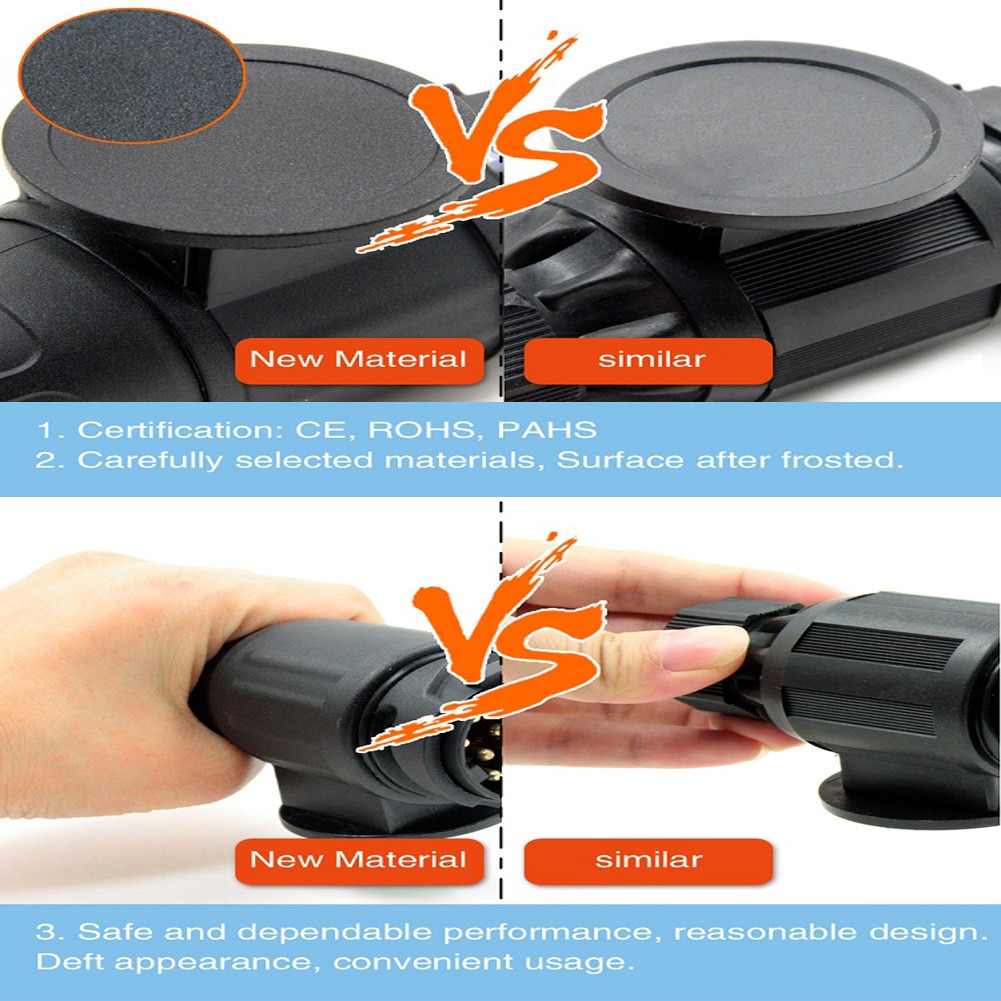 VS

New Material

similar

1. Certification: CE, ROHS, PAHS
2. Carefully selected materials, Surface after frosted.

VS

New Material

similar

3. Safe and dependable performance, reasonable design. Deft appearance, convenient usage.