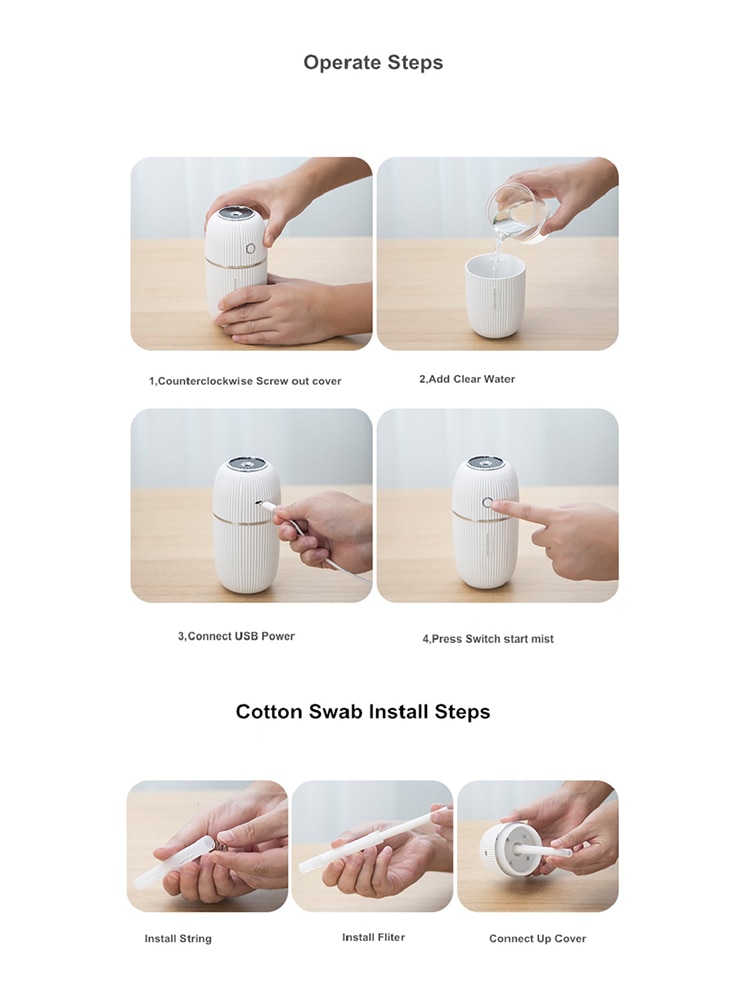 Operate Steps

1,Counterclockwise Screw out cover

2,Add Clear Water

3,Connect USB Power

4,Press Switch start mist

Cotton Swab Install Steps

Install String

Install Fliter

Connect Up Cover