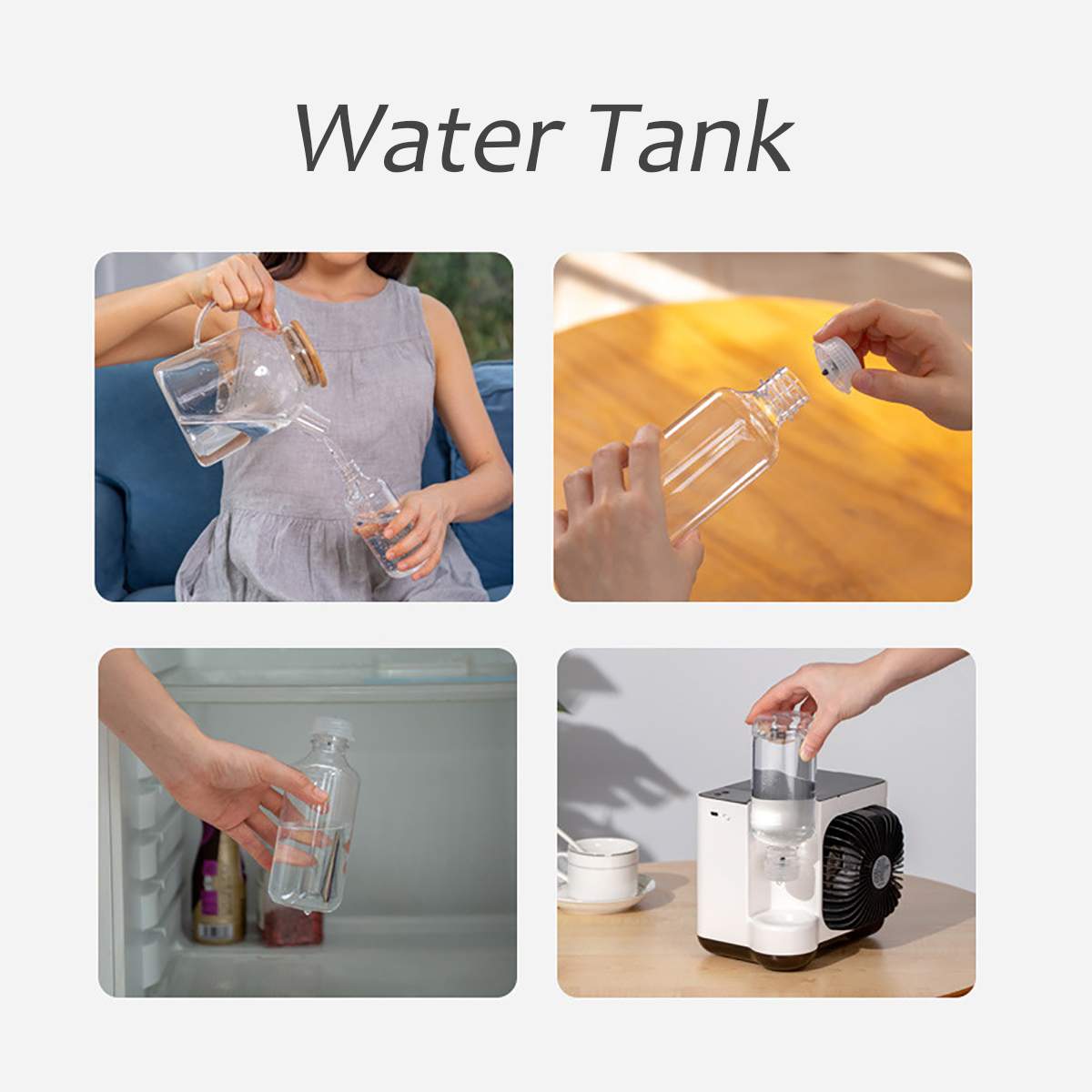 Water Tank