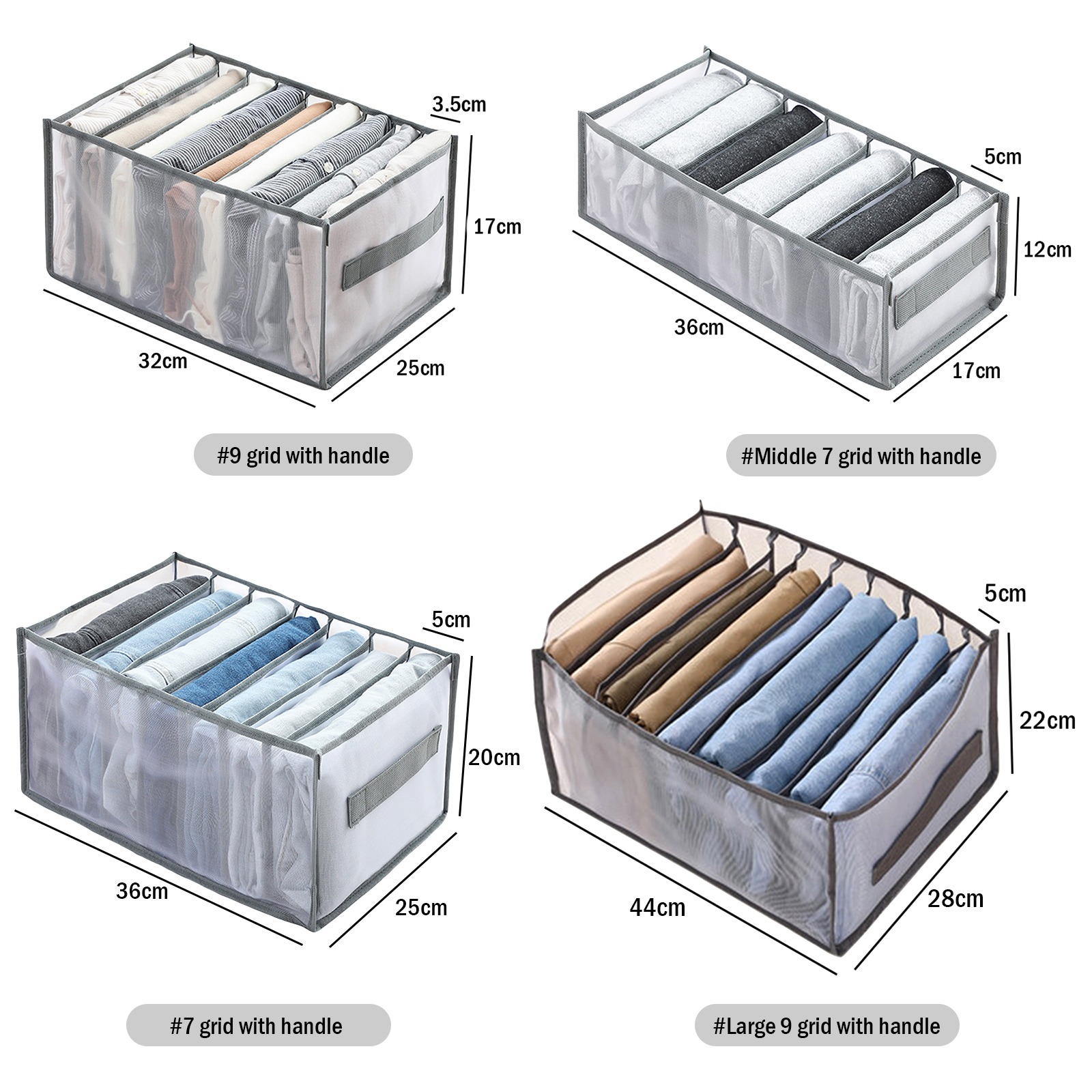 3.5cm
17cm
32cm
25cm
#9 grid with handle

5cm
12cm
36cm
17cm
#Middle 7 grid with handle

5cm
20cm
36cm
25cm
#7 grid with handle

5cm
22cm
44cm
28cm
#Large 9 grid with handle