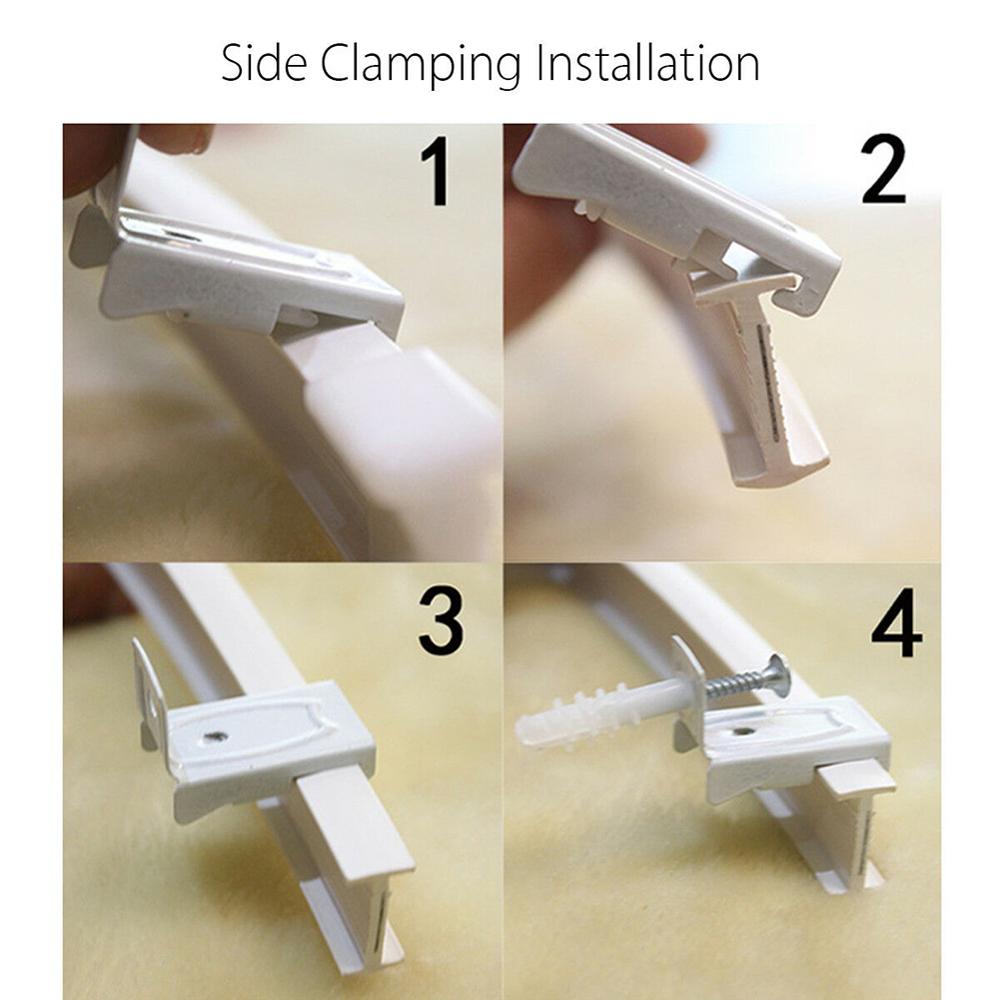 Side Clamping Installation

1

2

3

4