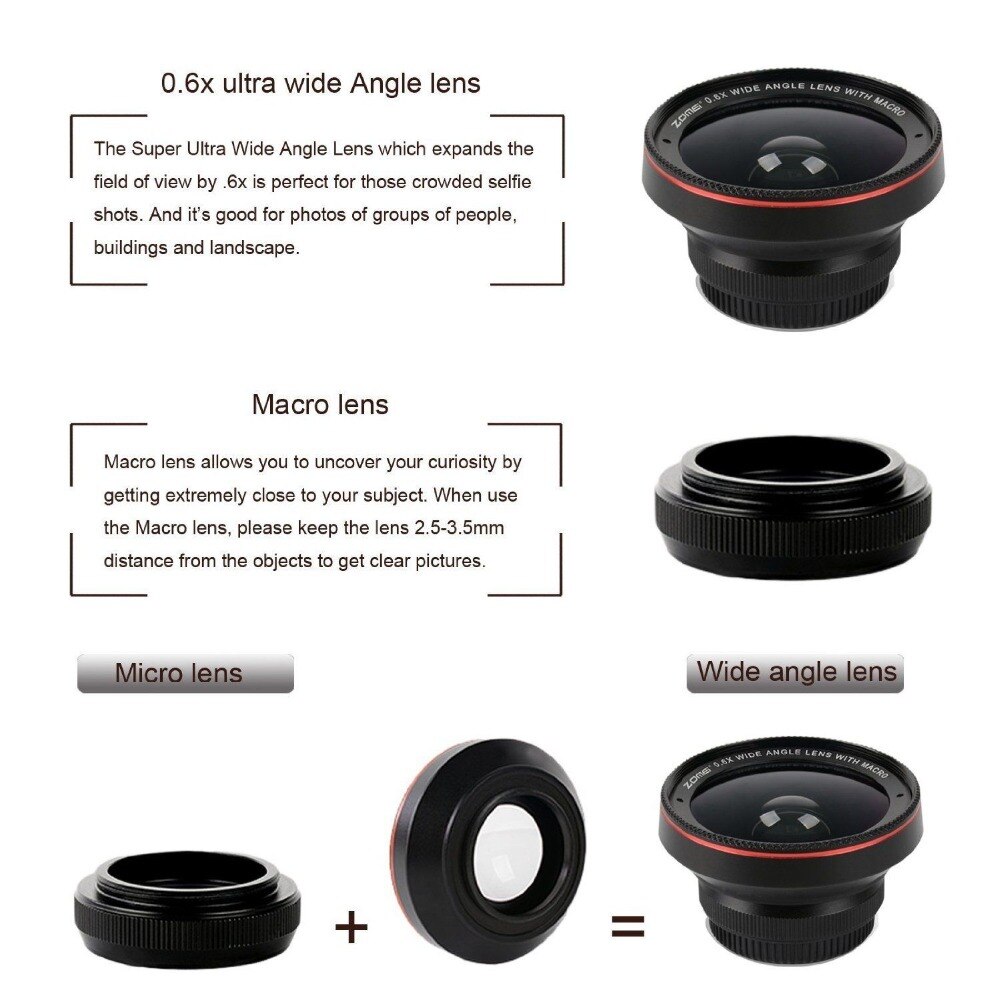 0.6x ultra wide Angle lens

The Super Ultra Wide Angle Lens which expands the field of view by .6x is perfect for those crowded selfie shots. And it's good for photos of groups of people, buildings and landscape.

ZOMEI 0.6X WIDE ANGLE LENS WITH MACRO

Macro lens

Macro lens allows you to uncover your curiosity by getting extremely close to your subject. When use the Macro lens, please keep the lens 2.5-3.5mm distance from the objects to get clear pictures.

Micro lens

Wide angle lens

+

=

ZOMEI 0.6X WIDE ANGLE LENS WITH MACRO