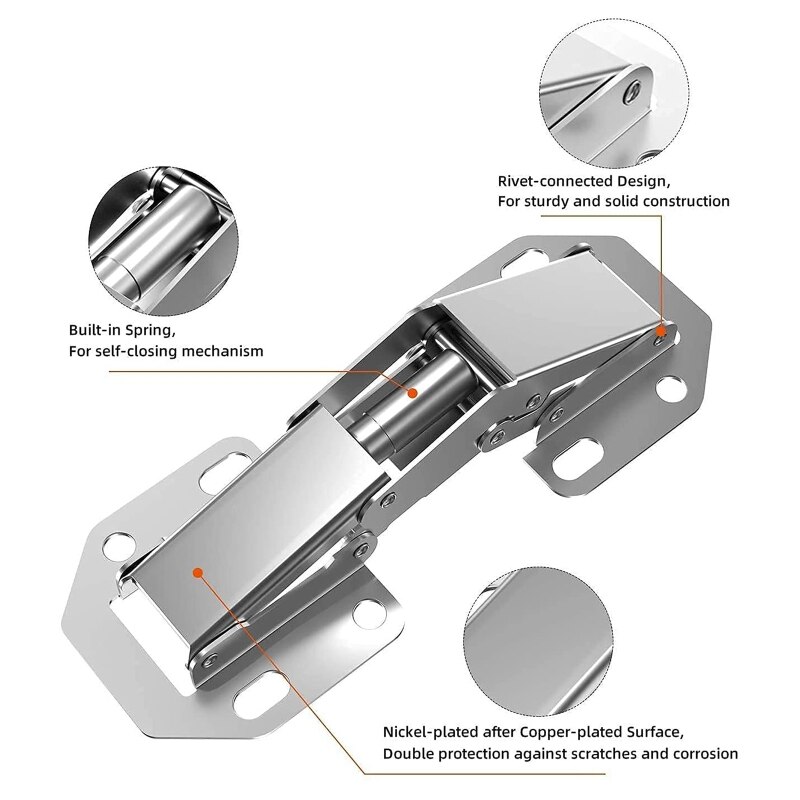 Rivet-connected Design,
For sturdy and solid construction

Built-in Spring,
For self-closing mechanism

Nickel-plated after Copper-plated Surface,
Double protection against scratches and corrosion