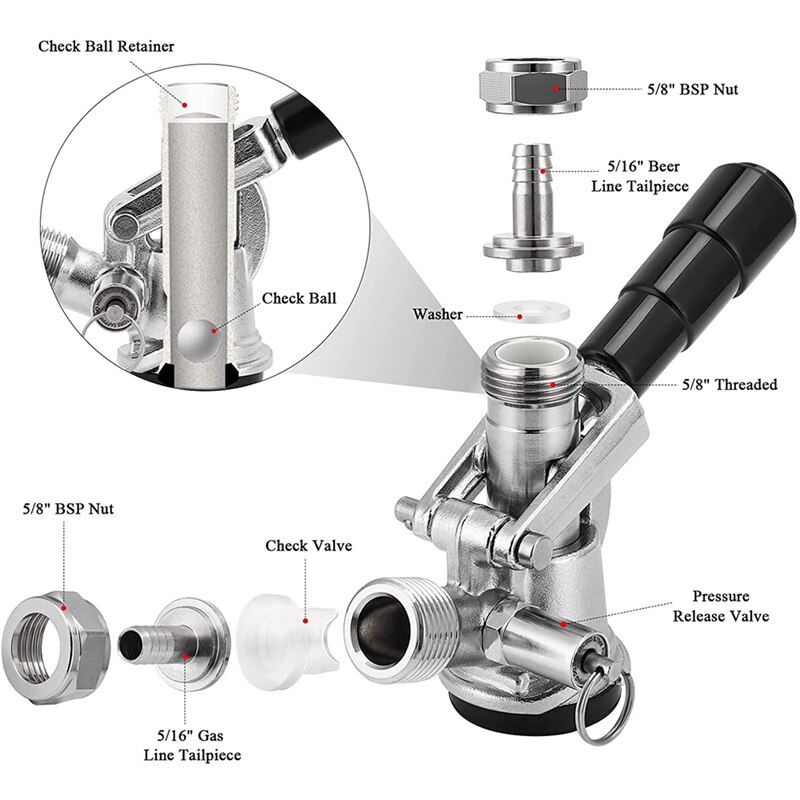 Check Ball Retainer

5/8" BSP Nut

5/16" Beer Line Tailpiece

Check Ball

Washer

5/8" Threaded

5/8" BSP Nut

Check Valve

Pressure Release Valve

5/16" Gas Line Tailpiece