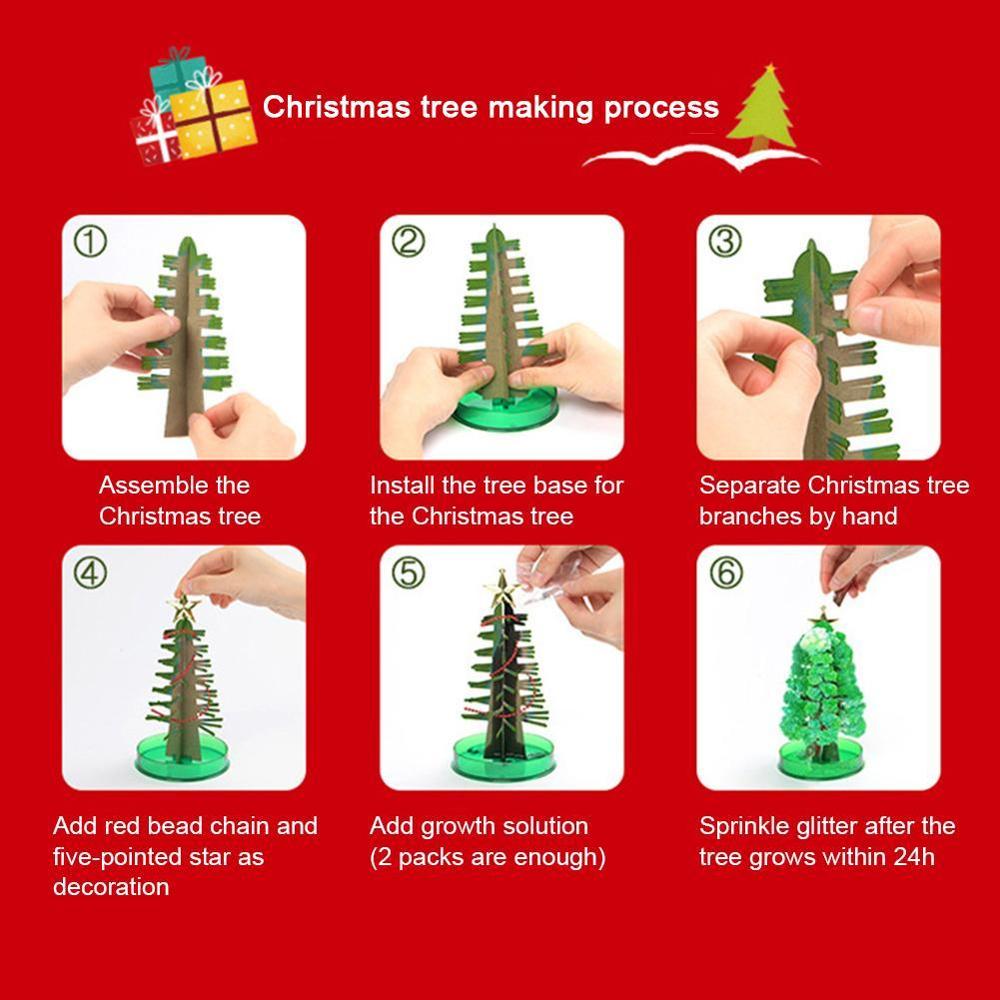 Christmas tree making process

①

Assemble the Christmas tree

②

Install the tree base for the Christmas tree

③

Separate Christmas tree branches by hand

④

Add red bead chain and five-pointed star as decoration

⑤

Add growth solution (2 packs are enough)

⑥

Sprinkle glitter after the tree grows within 24h