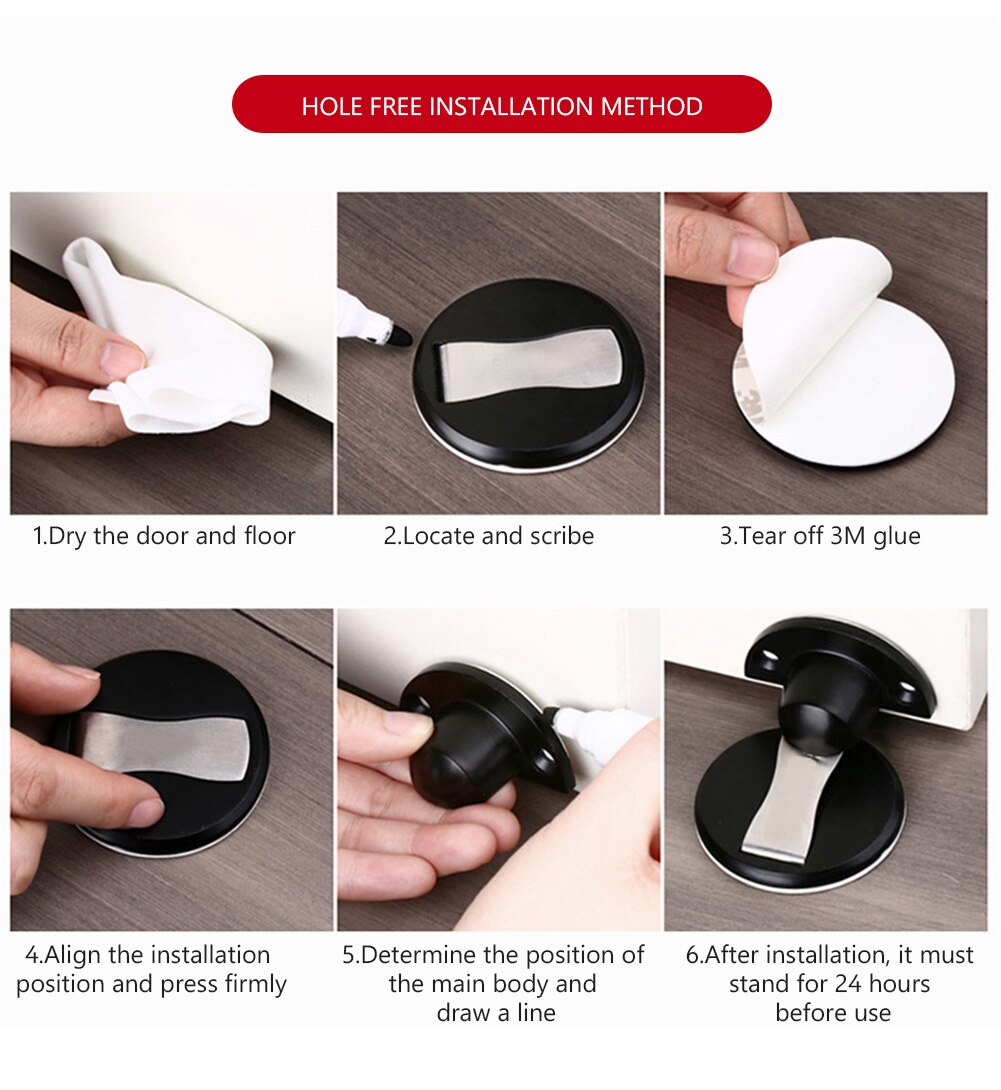 HOLE FREE INSTALLATION METHOD

1.Dry the door and floor

2.Locate and scribe

3.Tear off 3M glue

4.Align the installation position and press firmly

5.Determine the position of the main body and draw a line

6.After installation, it must stand for 24 hours before use