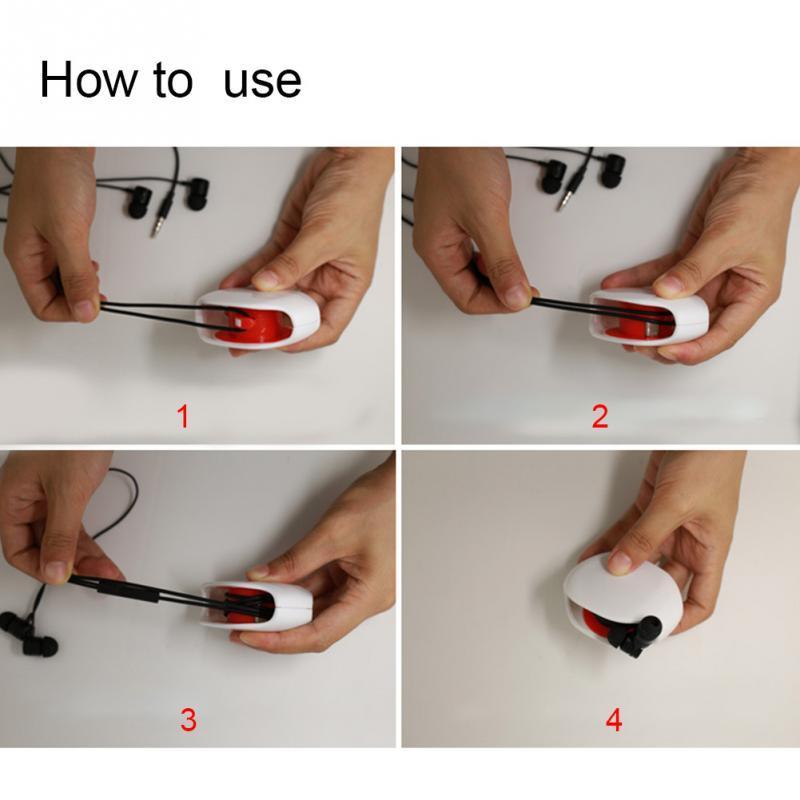 How to use

1

2

3

4