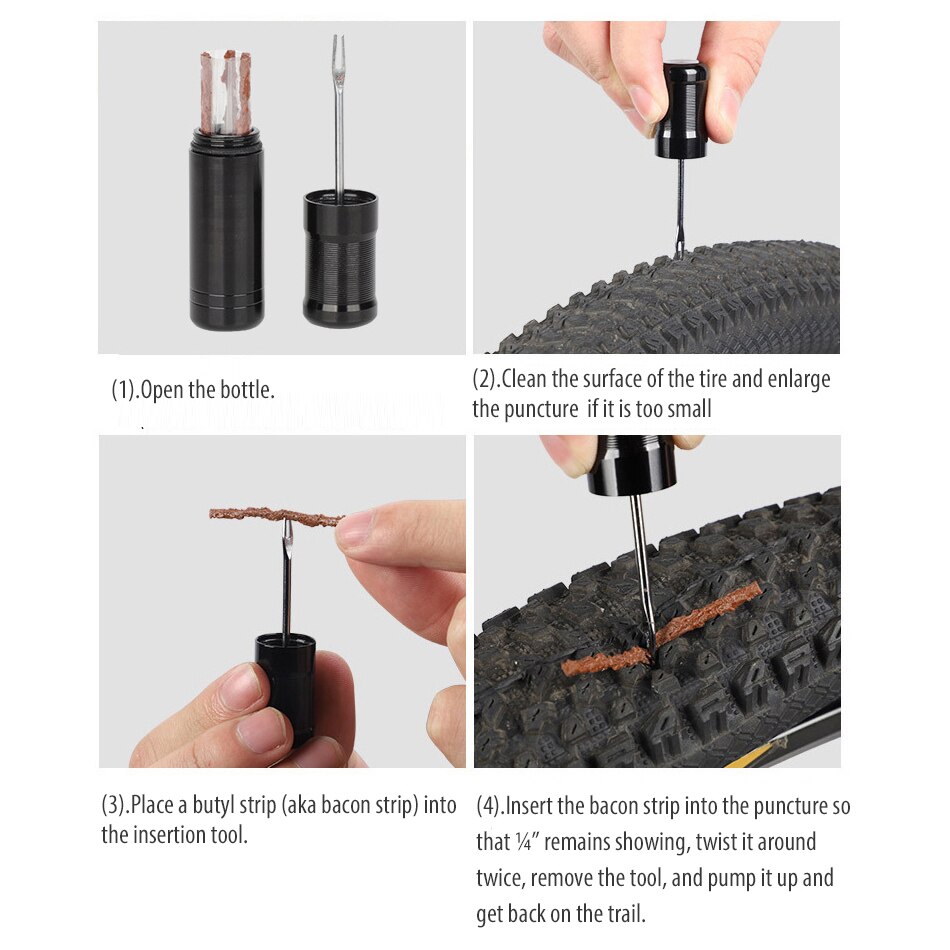 (1).Open the bottle.

(2).Clean the surface of the tire and enlarge the puncture if it is too small

(3).Place a butyl strip (aka bacon strip) into the insertion tool.

(4).Insert the bacon strip into the puncture so that ¼" remains showing, twist it around twice, remove the tool, and pump it up and get back on the trail.