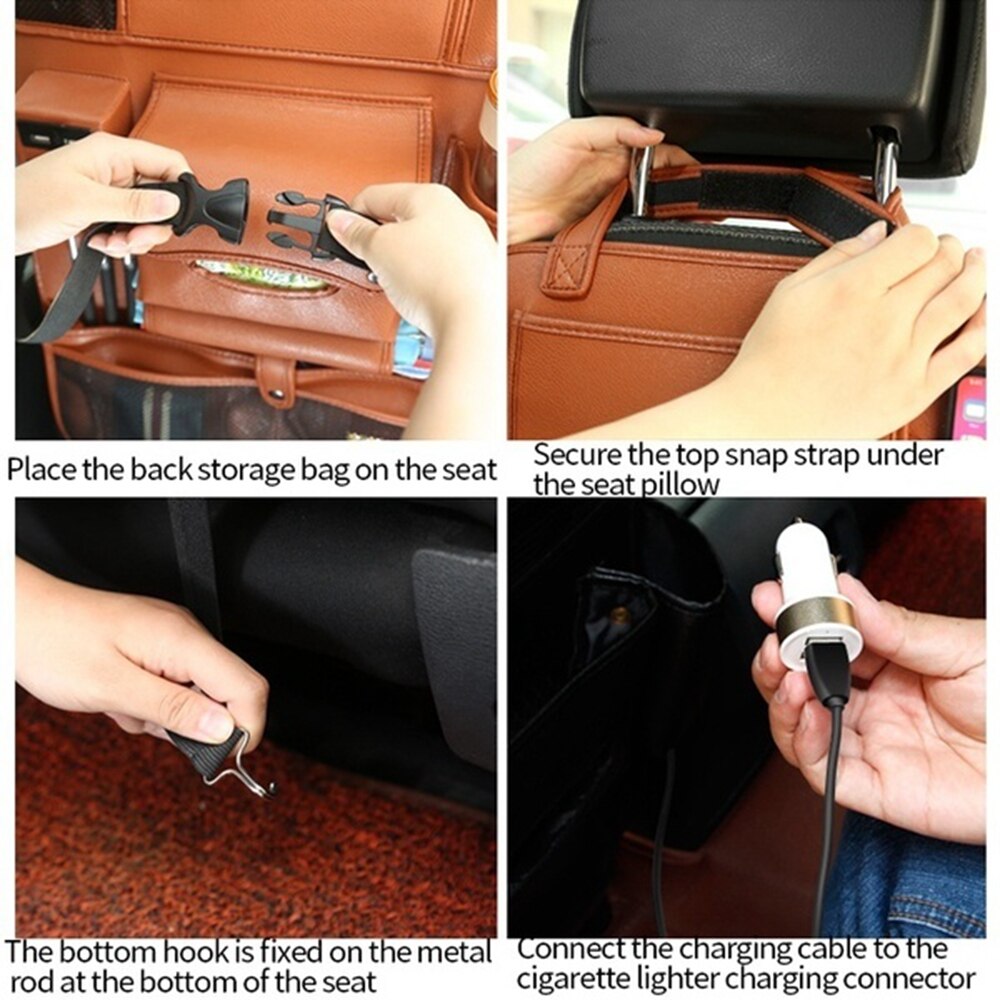 Place the back storage bag on the seat

Secure the top snap strap under the seat pillow

The bottom hook is fixed on the metal rod at the bottom of the seat

Connect the charging cable to the cigarette lighter charging connector