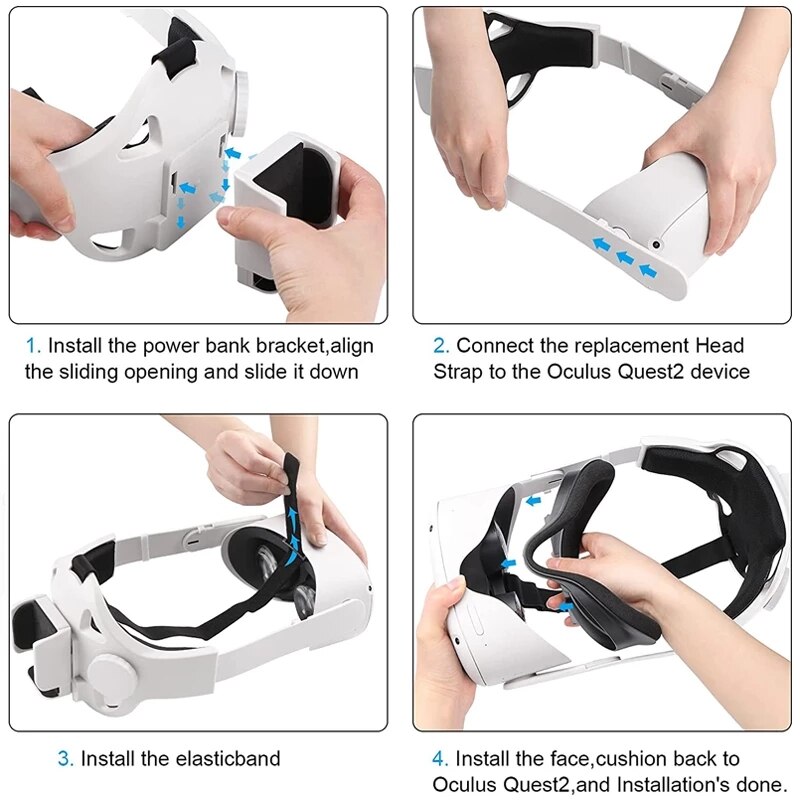 1. Install the power bank bracket,align the sliding opening and slide it down

2. Connect the replacement Head Strap to the Oculus Quest2 device

3. Install the elasticband

4. Install the face,cushion back to Oculus Quest2,and Installation's done.