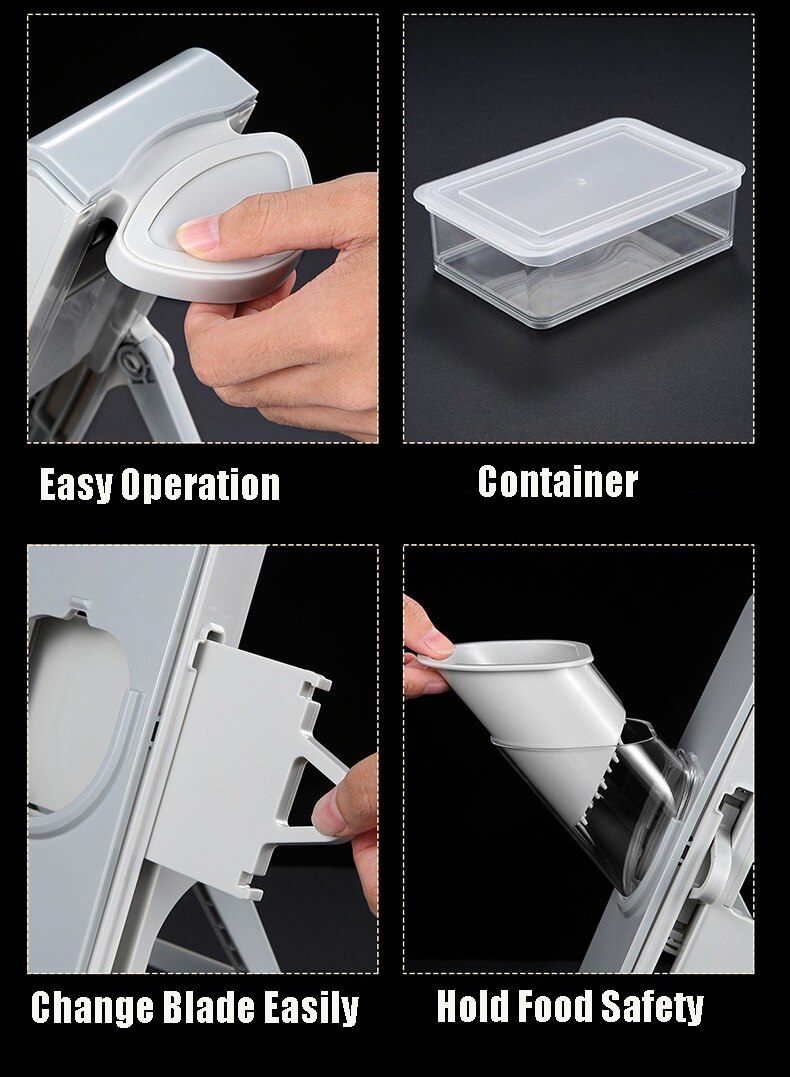 Easy Operation

Container

Change Blade Easily

Hold Food Safety