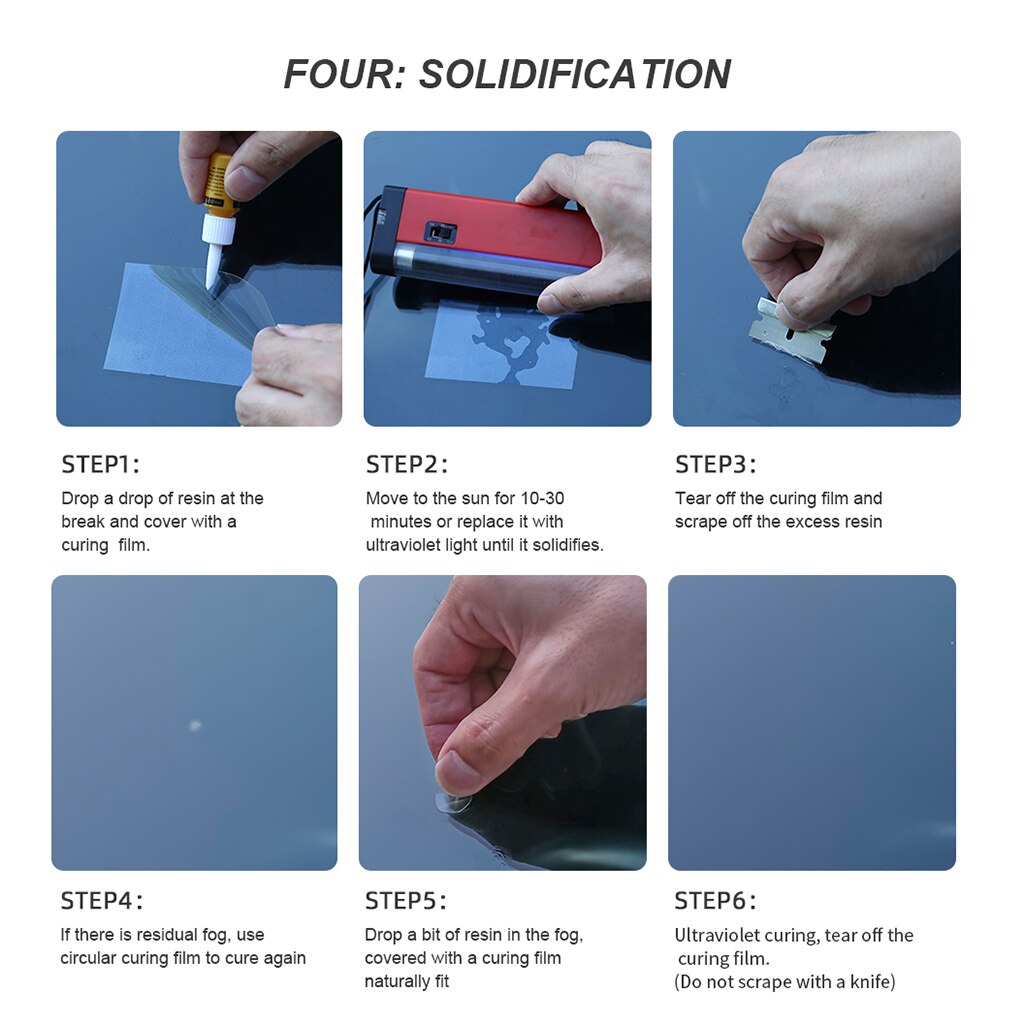 FOUR: SOLIDIFICATION

STEP1:

Drop a drop of resin at the break and cover with a curing film.

STEP2:

Move to the sun for 10-30 minutes or replace it with ultraviolet light until it solidifies.

STEP3:

Tear off the curing film and scrape off the excess resin

STEP4:

If there is residual fog, use circular curing film to cure again

STEP5:

Drop a bit of resin in the fog, covered with a curing film naturally fit

STEP6:

Ultraviolet curing, tear off the curing film.
(Do not scrape with a knife)