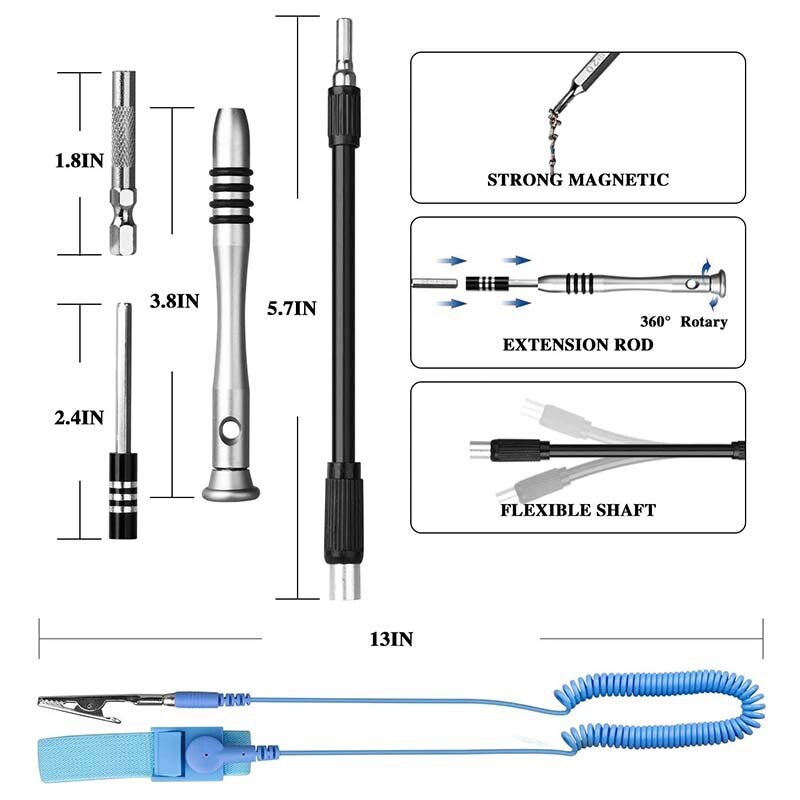 1.8IN

3.8IN

5.7IN

2.4IN

STRONG MAGNETIC

360° Rotary

EXTENSION ROD

FLEXIBLE SHAFT

13IN