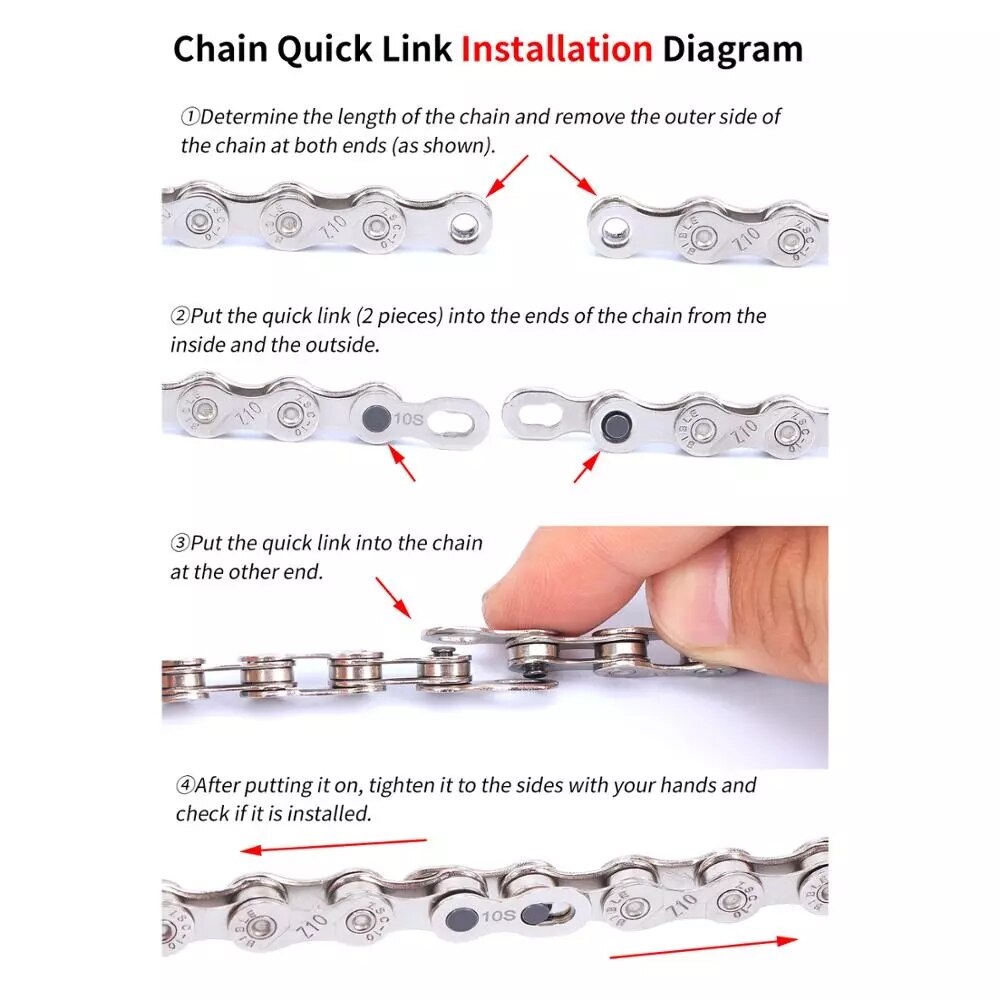 Chain Quick Link Installation Diagram

①Determine the length of the chain and remove the outer side of the chain at both ends (as shown).

Z10

Z10

②Put the quick link (2 pieces) into the ends of the chain from the inside and the outside.

Z10

10S

Z10

③Put the quick link into the chain at the other end.

④After putting it on, tighten it to the sides with your hands and check if it is installed.

Z10

10S

Z10