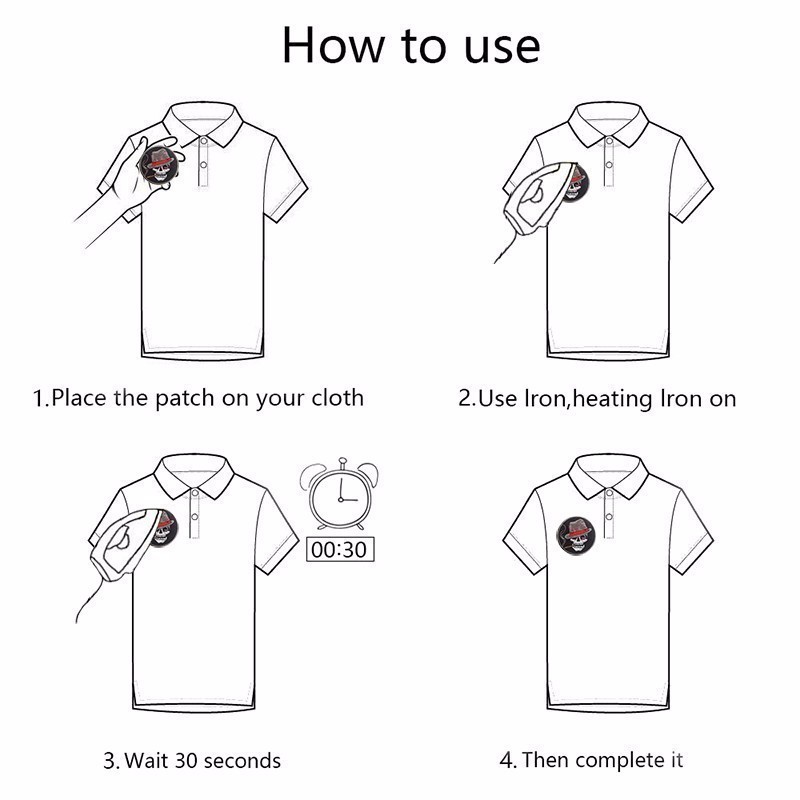 How to use

1.Place the patch on your cloth

2.Use Iron,heating Iron on

00:30

3. Wait 30 seconds

4. Then complete it