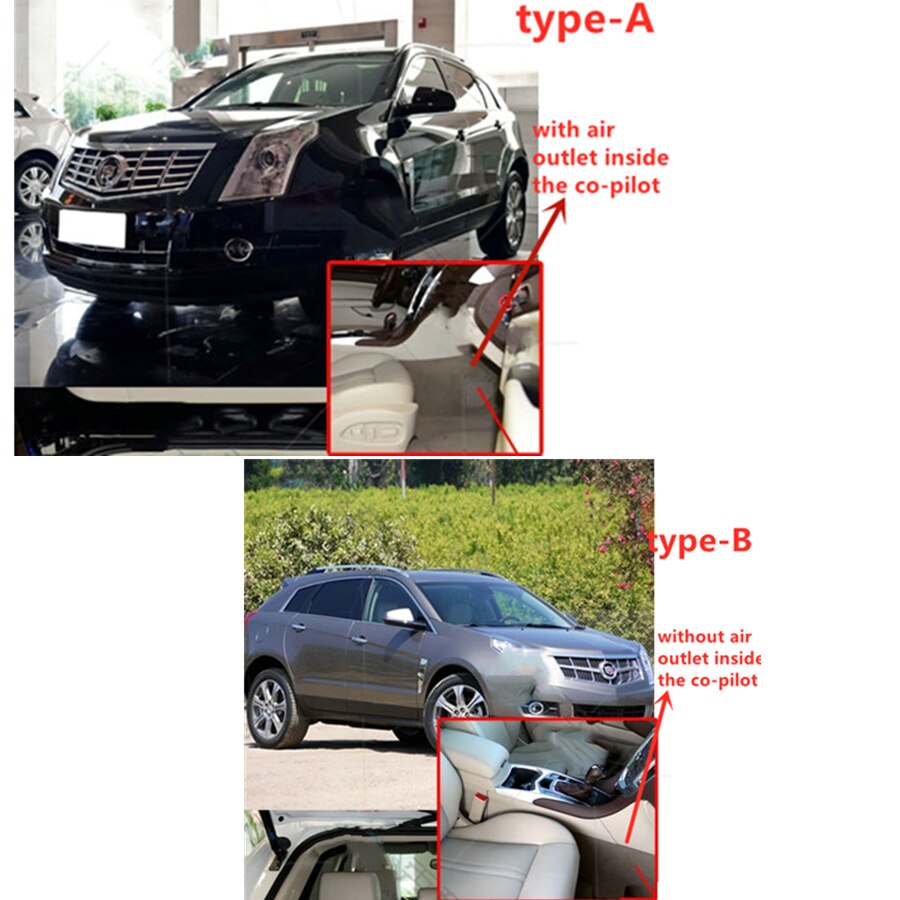 type-A

with air outlet inside the co-pilot

type-B

without air outlet inside the co-pilot