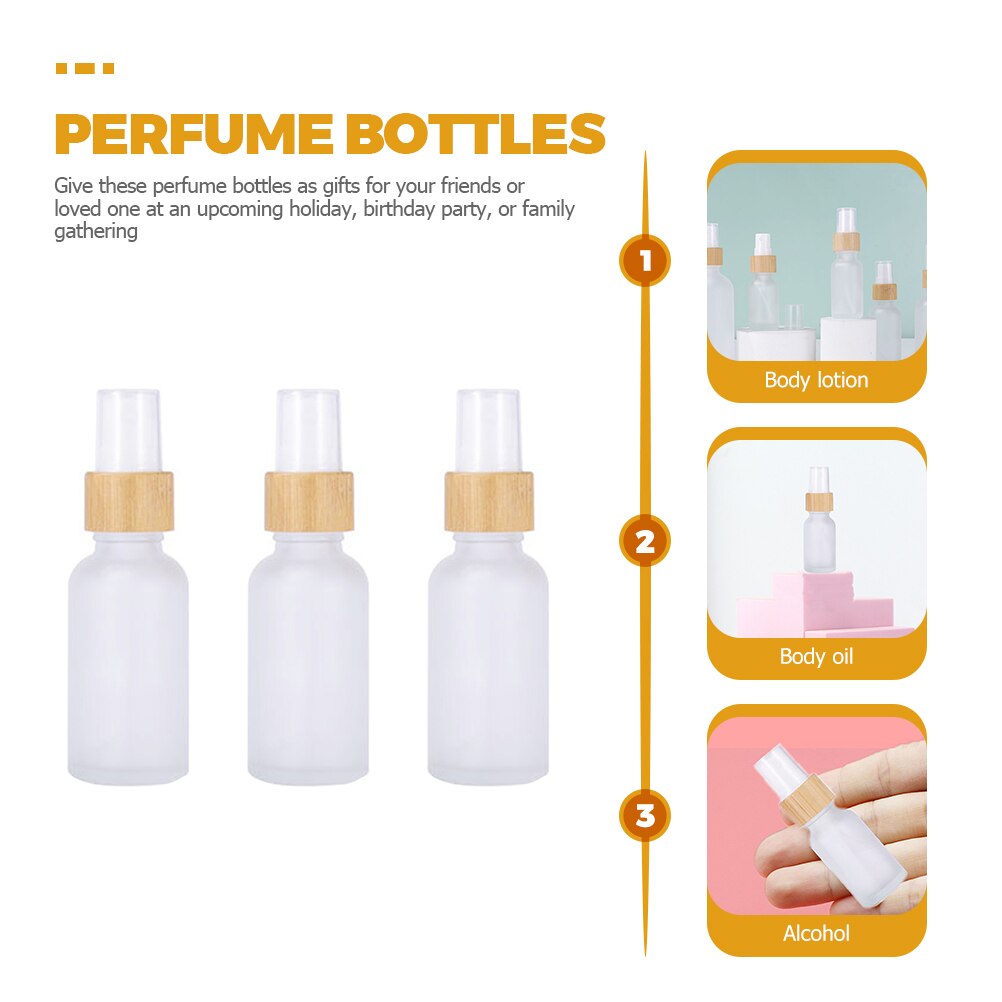 PERFUME BOTTLES

Give these perfume bottles as gifts for your friends or loved one at an upcoming holiday, birthday party, or family gathering

1

Body lotion

2

Body oil

3

Alcohol