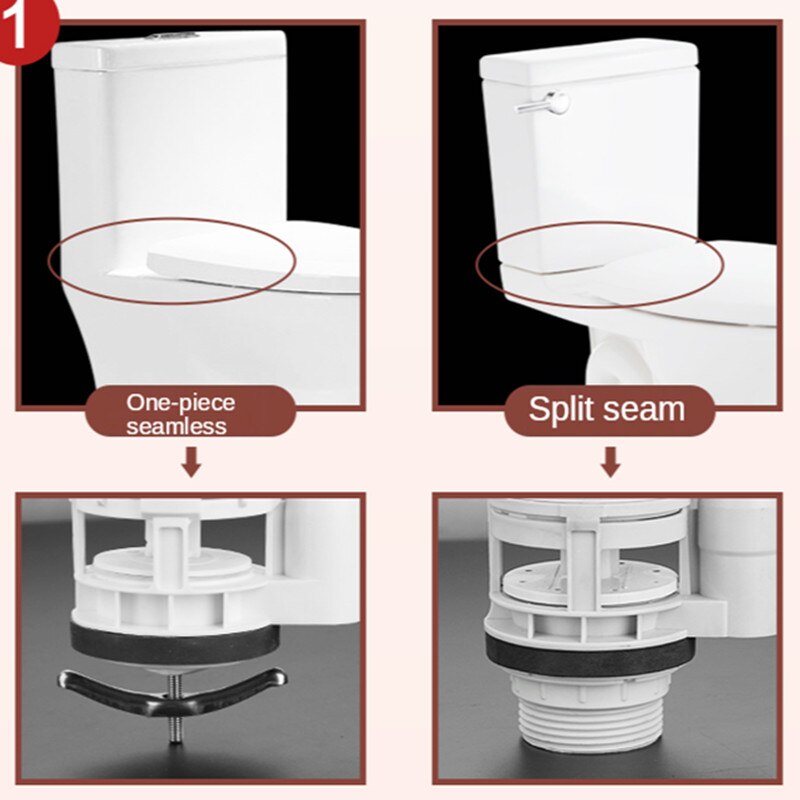 1

One-piece seamless

Split seam