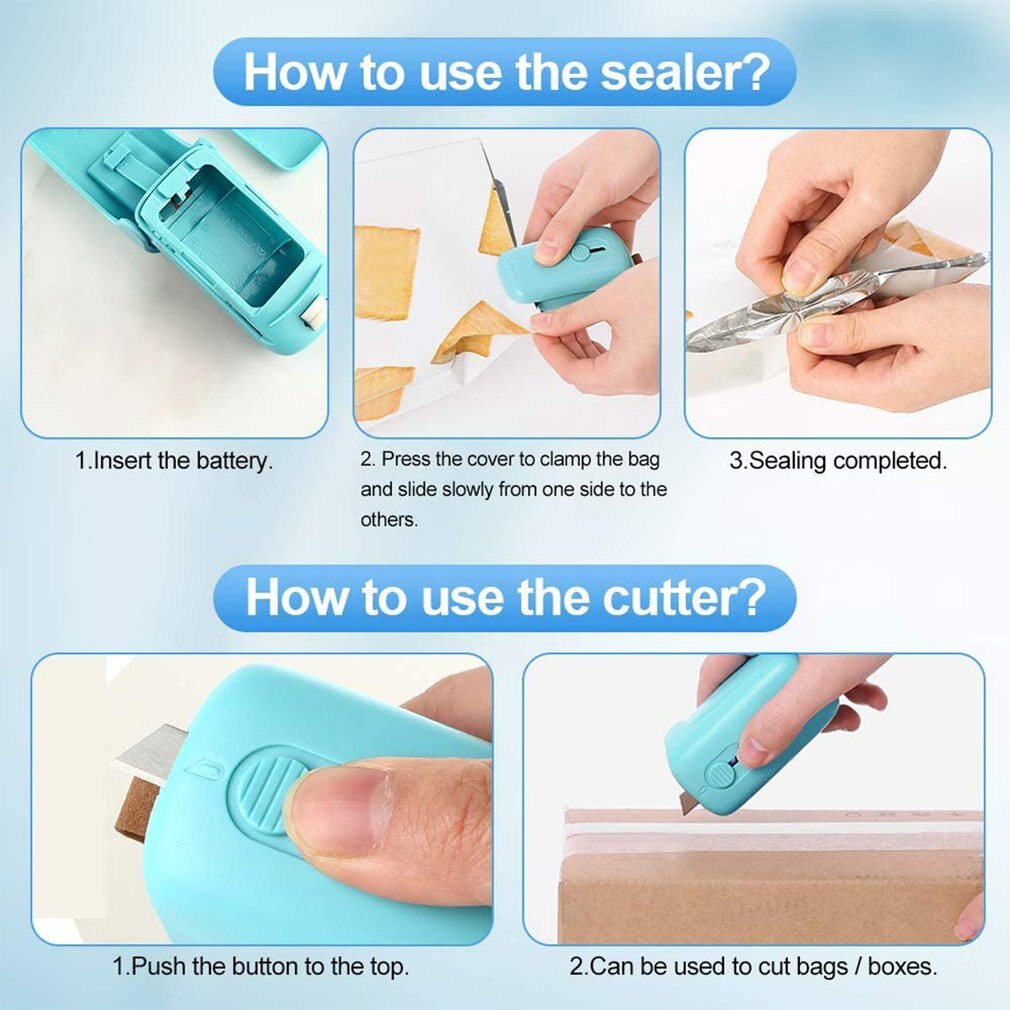 How to use the sealer?

1.Insert the battery.

2. Press the cover to clamp the bag and slide slowly from one side to the others.

3.Sealing completed.

How to use the cutter?

1.Push the button to the top.

2.Can be used to cut bags / boxes.