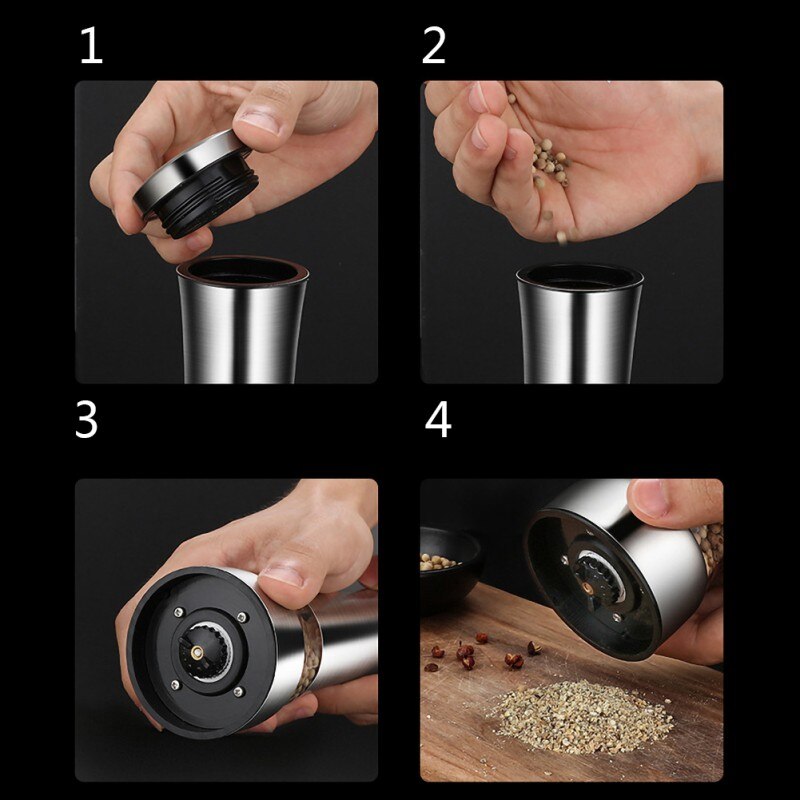 1

2

3

4