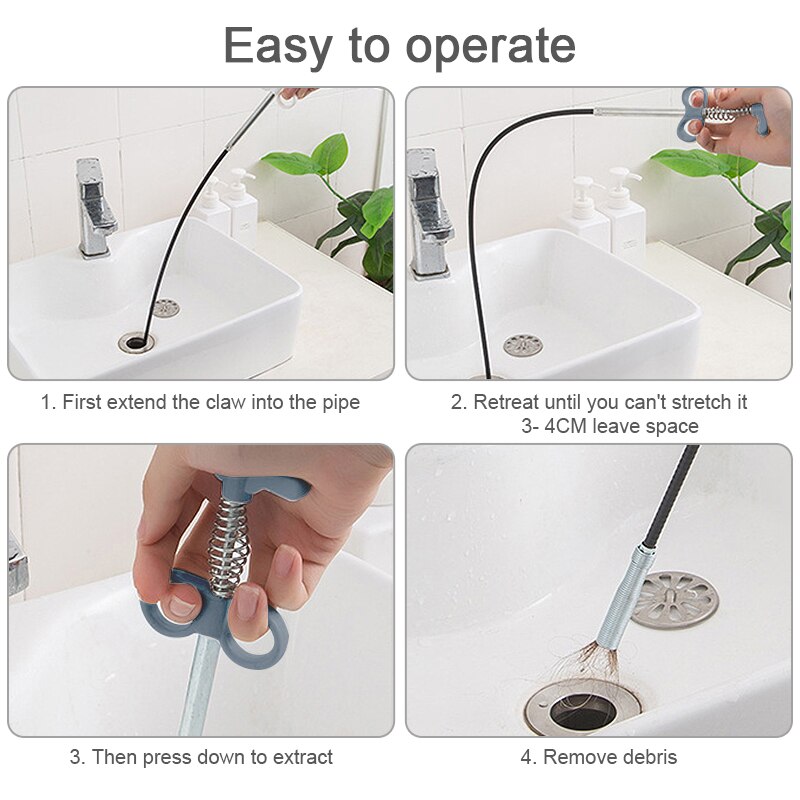 Easy to operate

1. First extend the claw into the pipe

2. Retreat until you can't stretch it 3- 4CM leave space

3. Then press down to extract

4. Remove debris