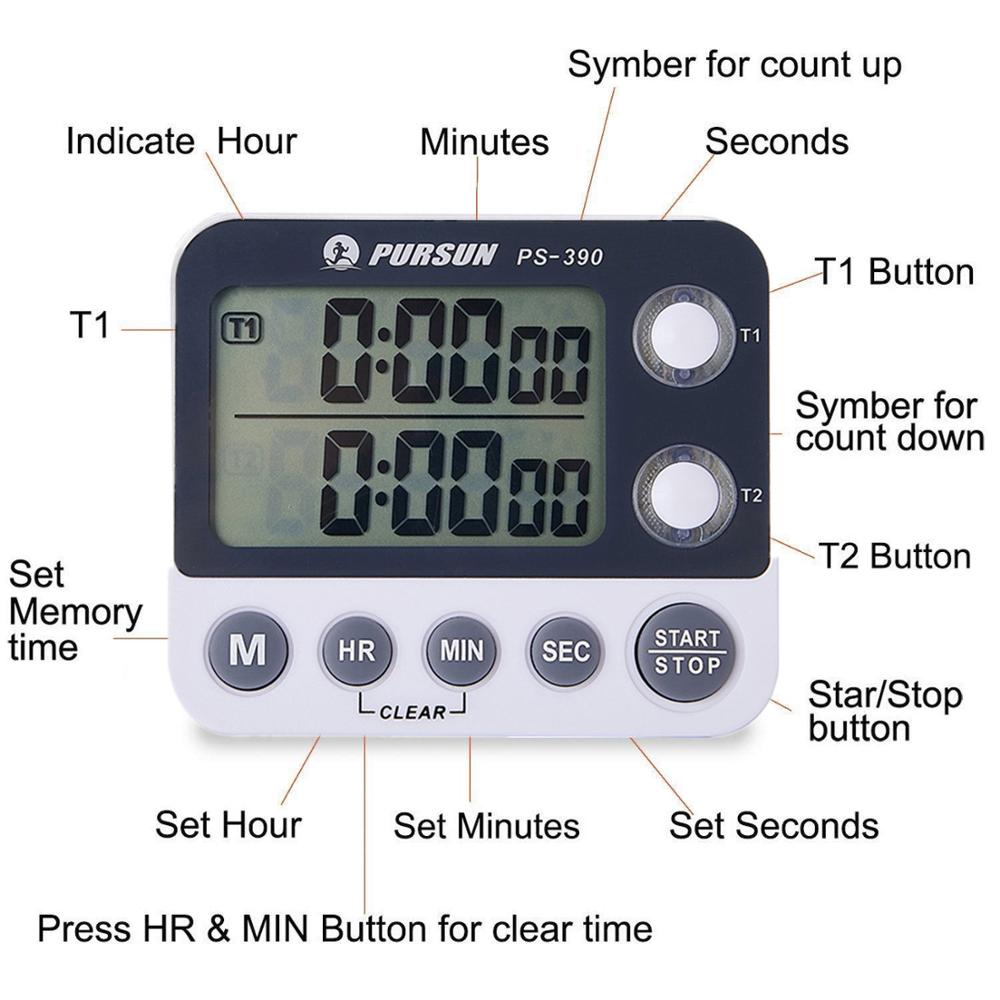 Symber for count up

Indicate Hour

Minutes

Seconds

PURSUN PS-390

T1 Button

T1

T1

0:00 00

T1

Symber for count down

0:00 00

T2

T2 Button

Set Memory time

M

HR

MIN

SEC

START STOP

CLEAR

Star/Stop button

Set Hour

Set Minutes

Set Seconds

Press HR & MIN Button for clear time