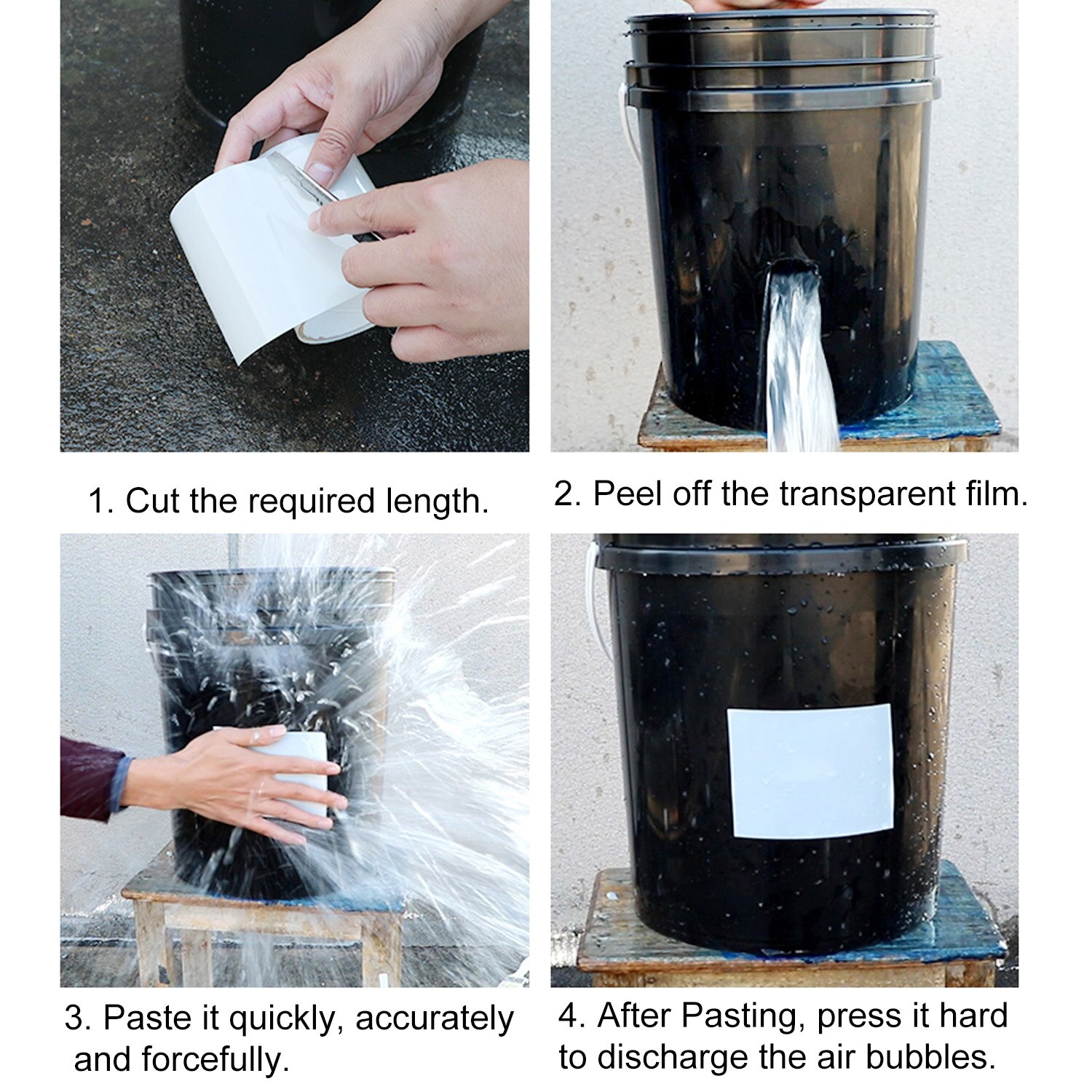 1. Cut the required length.

2. Peel off the transparent film.

3. Paste it quickly, accurately and forcefully.

4. After Pasting, press it hard to discharge the air bubbles.