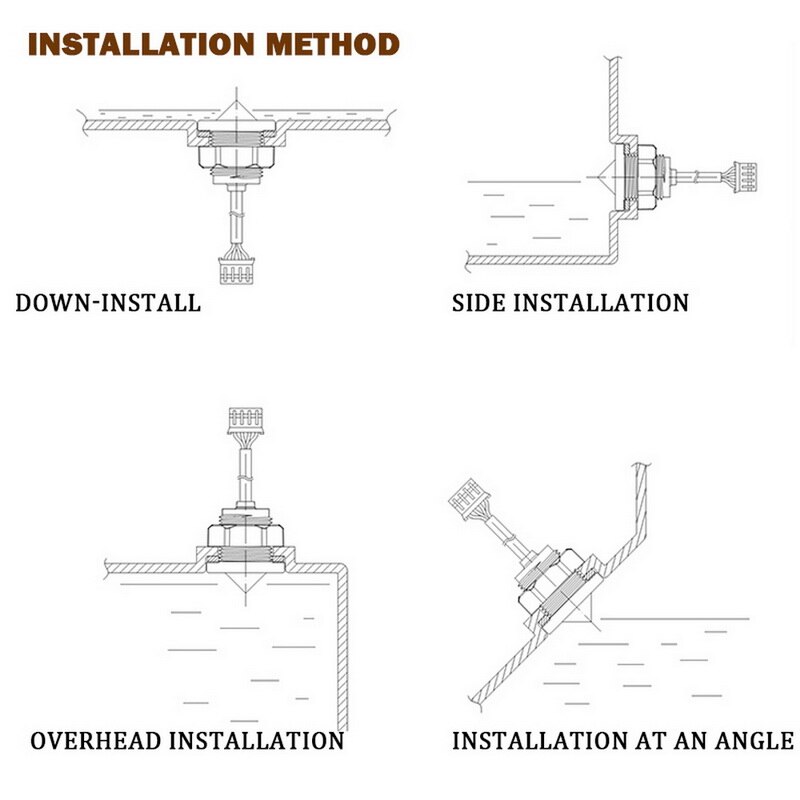 INSTALLATION METHOD

DOWN-INSTALL

SIDE INSTALLATION

OVERHEAD INSTALLATION

INSTALLATION AT AN ANGLE