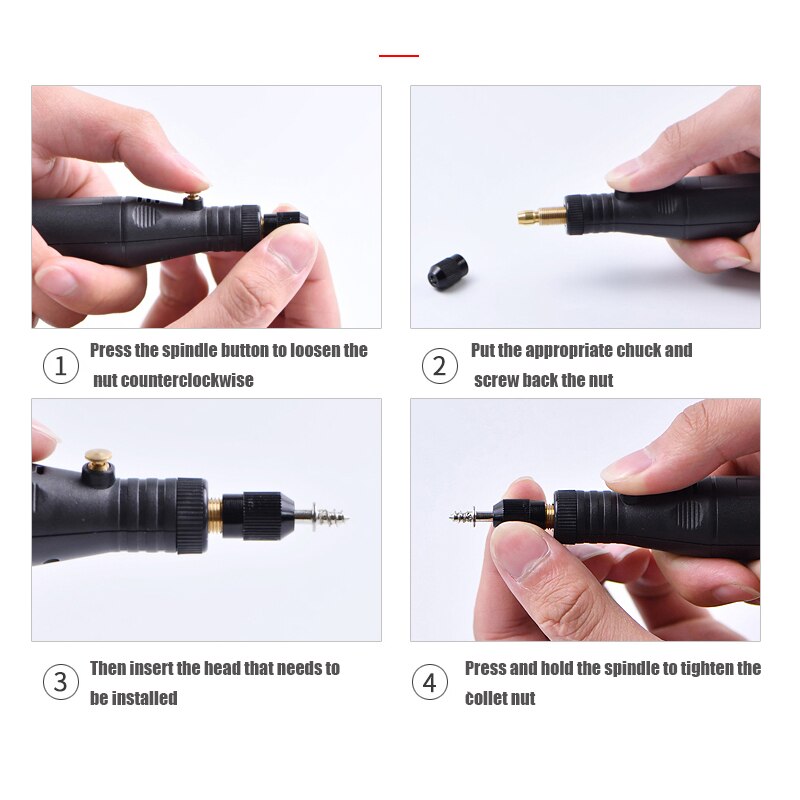 1 Press the spindle button to loosen the nut counterclockwise

2 Put the appropriate chuck and screw back the nut

3 Then insert the head that needs to be installed

4 Press and hold the spindle to tighten the collet nut