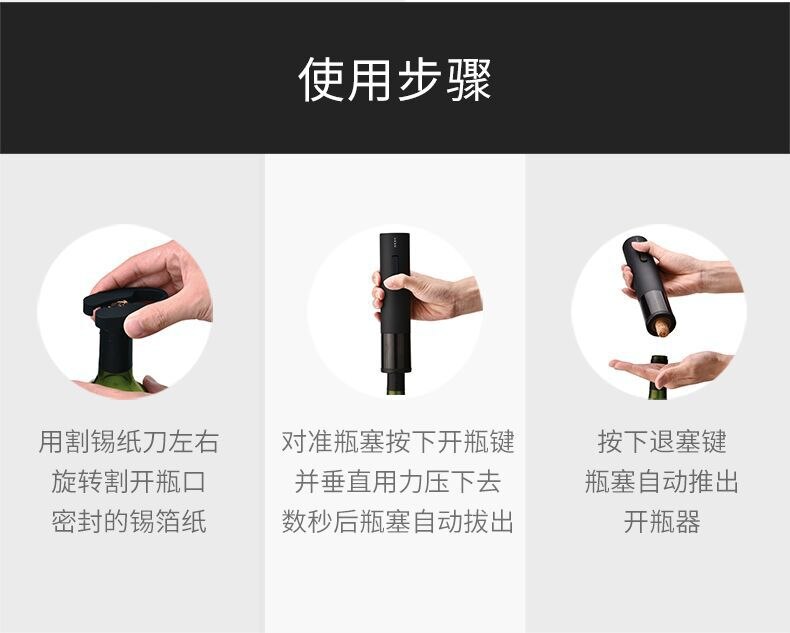 使用步骤

用割锡纸刀左右
旋转割开瓶口
密封的锡箔纸

对准瓶塞按下开瓶键
并垂直用力压下去
数秒后瓶塞自动拔出

按下退塞键
瓶塞自动推出
开瓶器