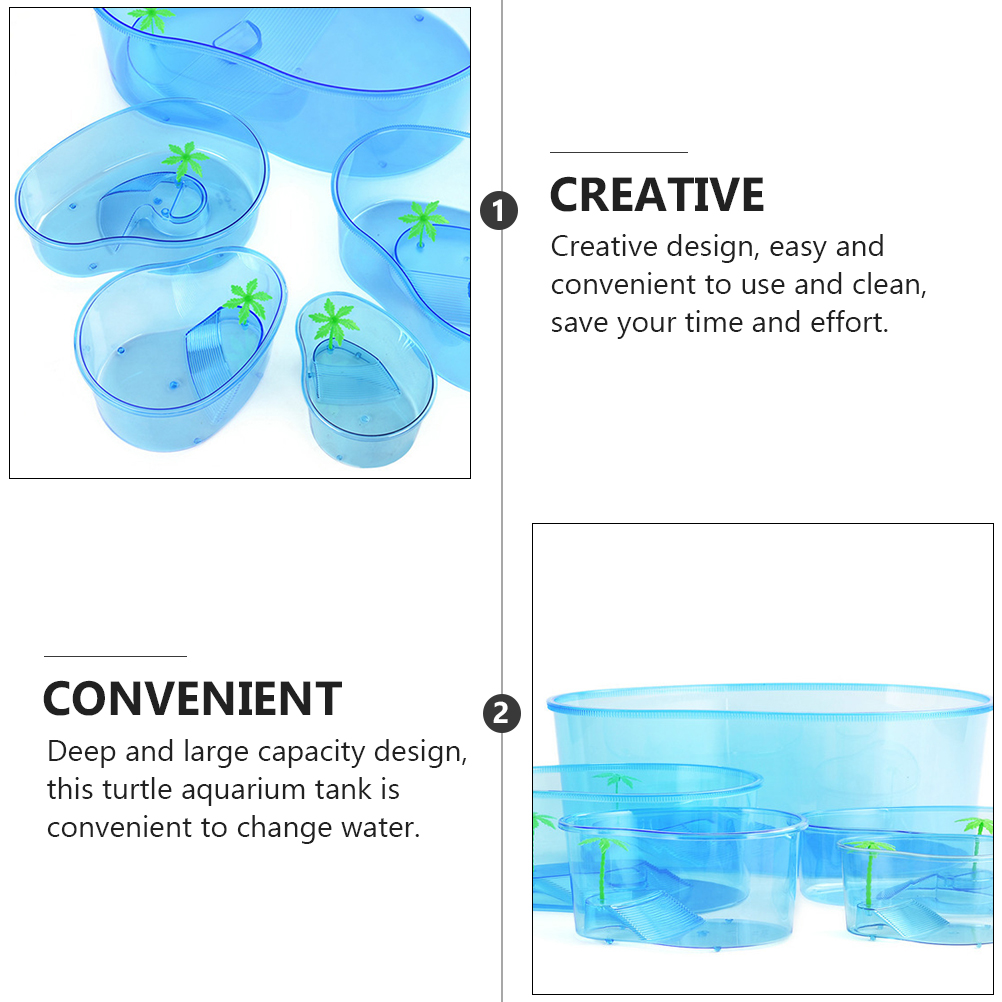 1

CREATIVE

Creative design, easy and convenient to use and clean, save your time and effort.

CONVENIENT

Deep and large capacity design, this turtle aquarium tank is convenient to change water.

2