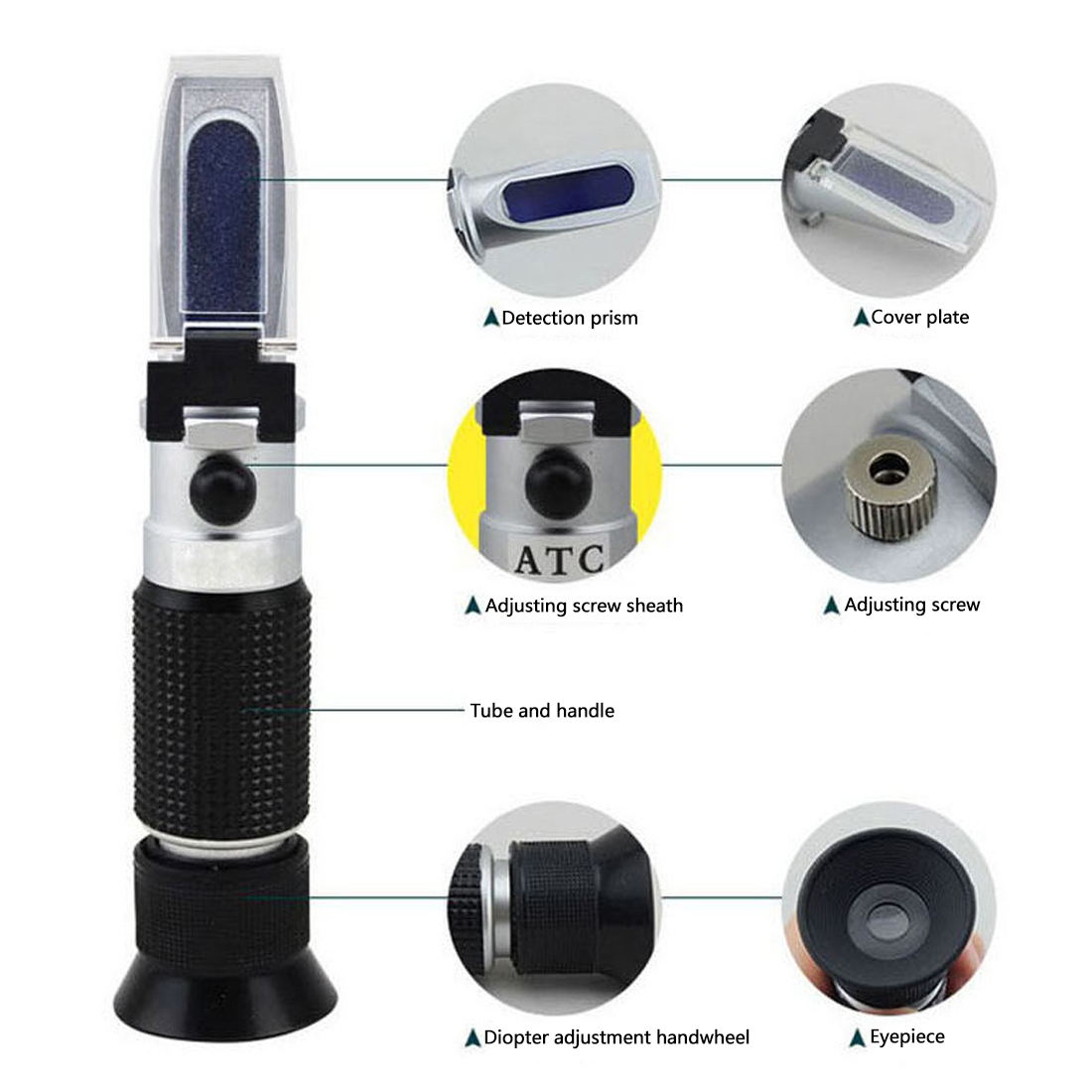 Detection prism

Cover plate

ATC

Adjusting screw sheath

Adjusting screw

Tube and handle

Diopter adjustment handwheel

Eyepiece