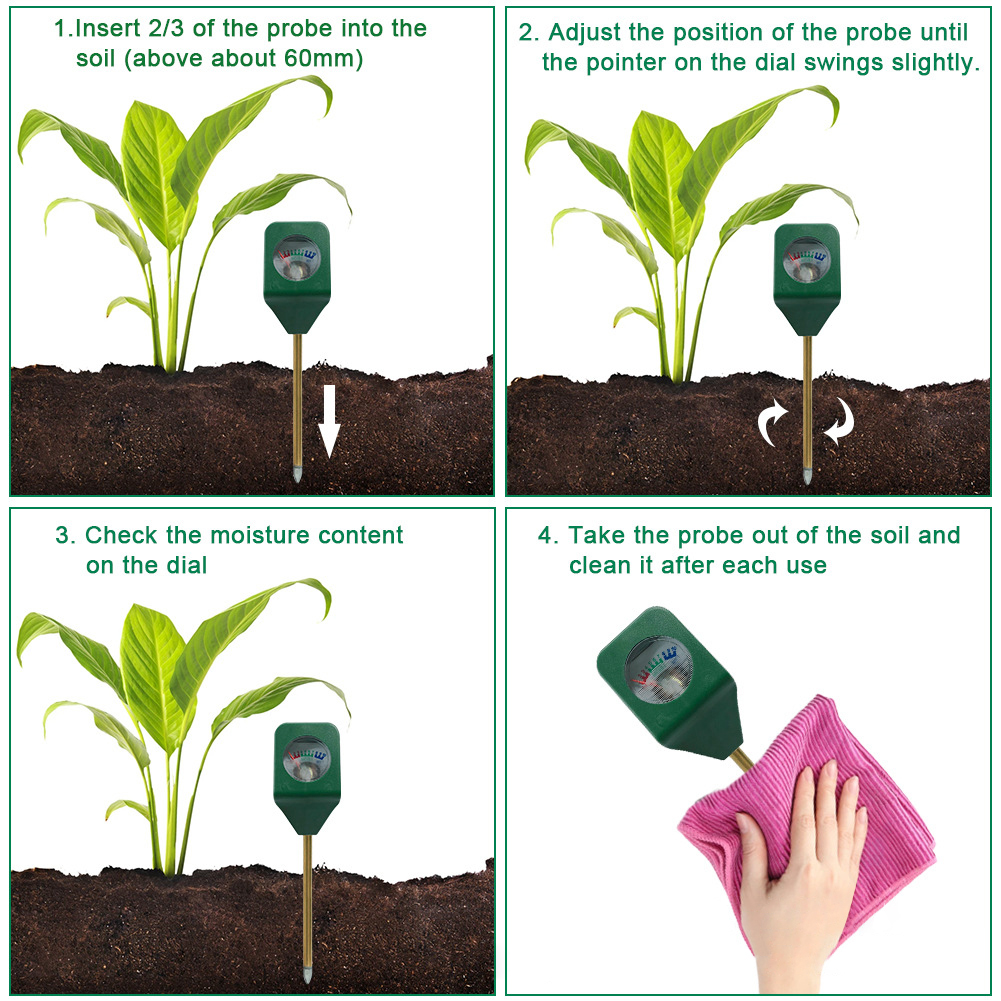 1.Insert 2/3 of the probe into the soil (above about 60mm)

2. Adjust the position of the probe until the pointer on the dial swings slightly.

3. Check the moisture content on the dial

4. Take the probe out of the soil and clean it after each use