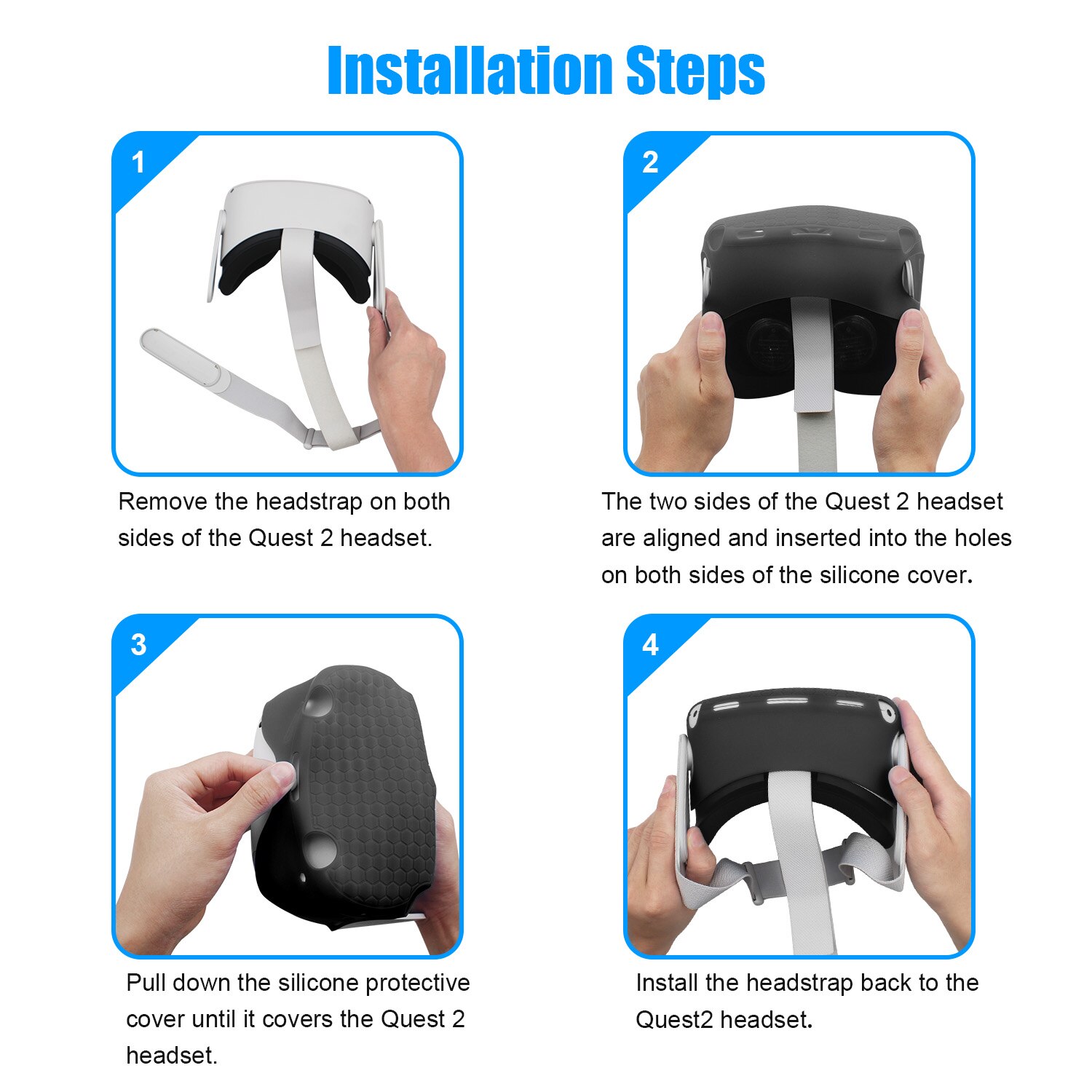 Installation Steps

1

Remove the headstrap on both sides of the Quest 2 headset.

2

The two sides of the Quest 2 headset are aligned and inserted into the holes on both sides of the silicone cover.

3

Pull down the silicone protective cover until it covers the Quest 2 headset.

4

Install the headstrap back to the Quest2 headset.