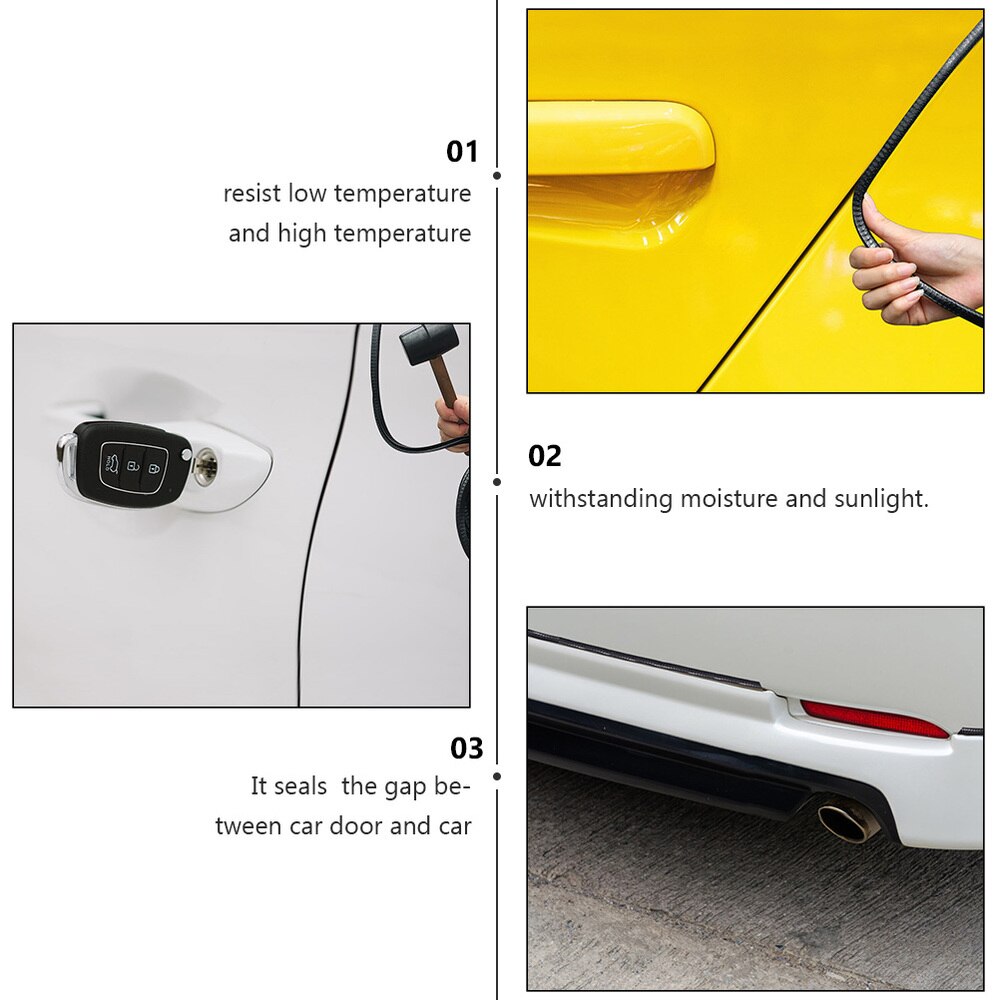 01
resist low temperature and high temperature

02
withstanding moisture and sunlight.

03
It seals the gap between car door and car