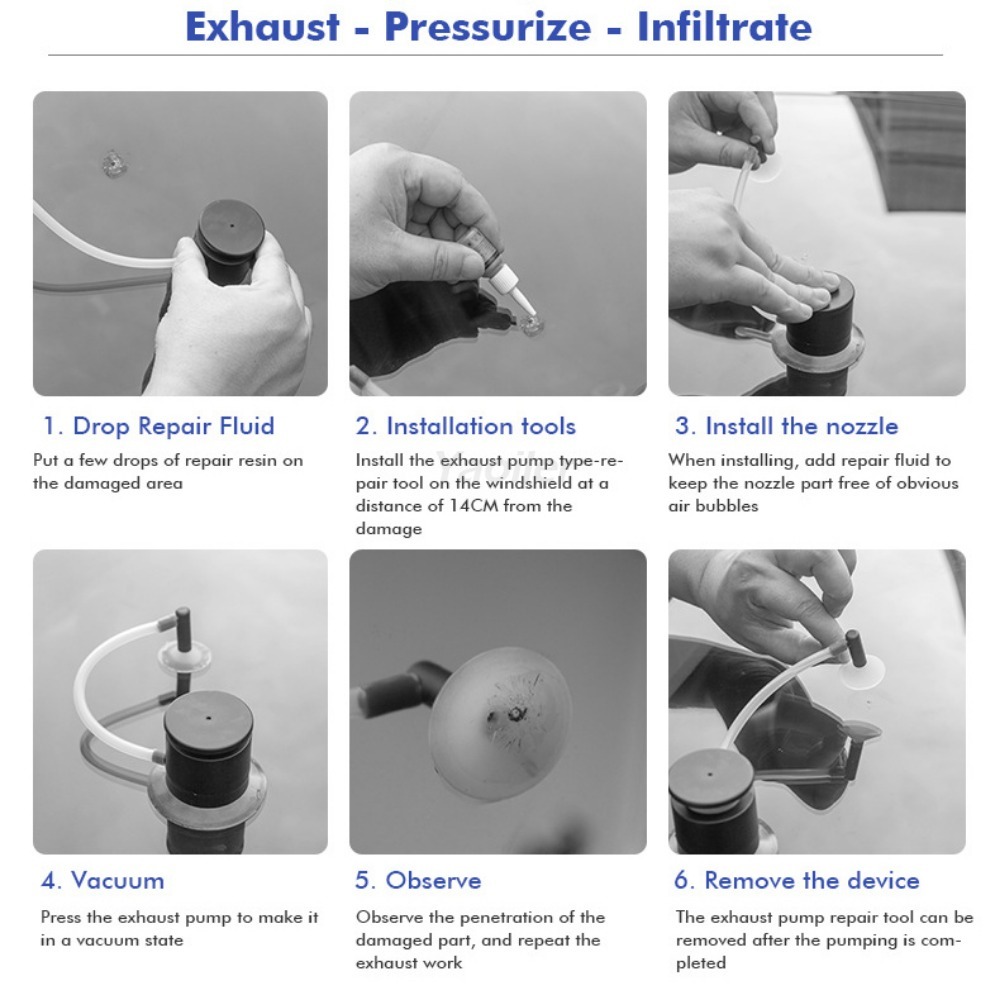 Exhaust - Pressurize - Infiltrate

1. Drop Repair Fluid

Put a few drops of repair resin on the damaged area

2. Installation tools

Install the exhaust pump type-repair tool on the windshield at a distance of 14CM from the damage

3. Install the nozzle

When installing, add repair fluid to keep the nozzle part free of obvious air bubbles

4. Vacuum

Press the exhaust pump to make it in a vacuum state

5. Observe

Observe the penetration of the damaged part, and repeat the exhaust work

6. Remove the device

The exhaust pump repair tool can be removed after the pumping is completed